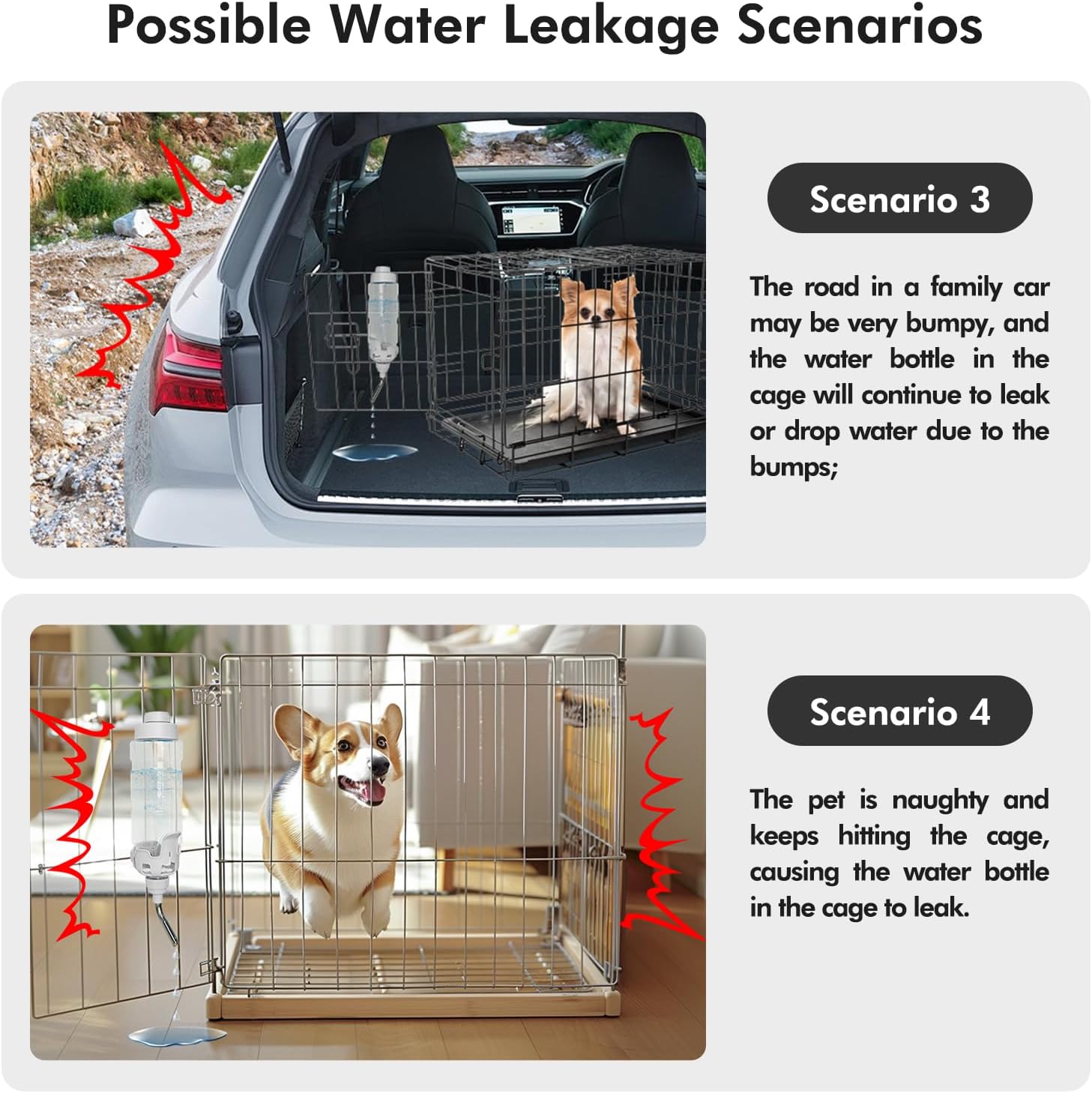 Possible Water Leakage Scenarios

Scenario 3

The road in a family car may be very bumpy, and the water bottle in the cage will continue to leak or drop water due to the bumps;

Scenario 4

The pet is naughty and keeps hitting the cage, causing the water bottle in the cage to leak.