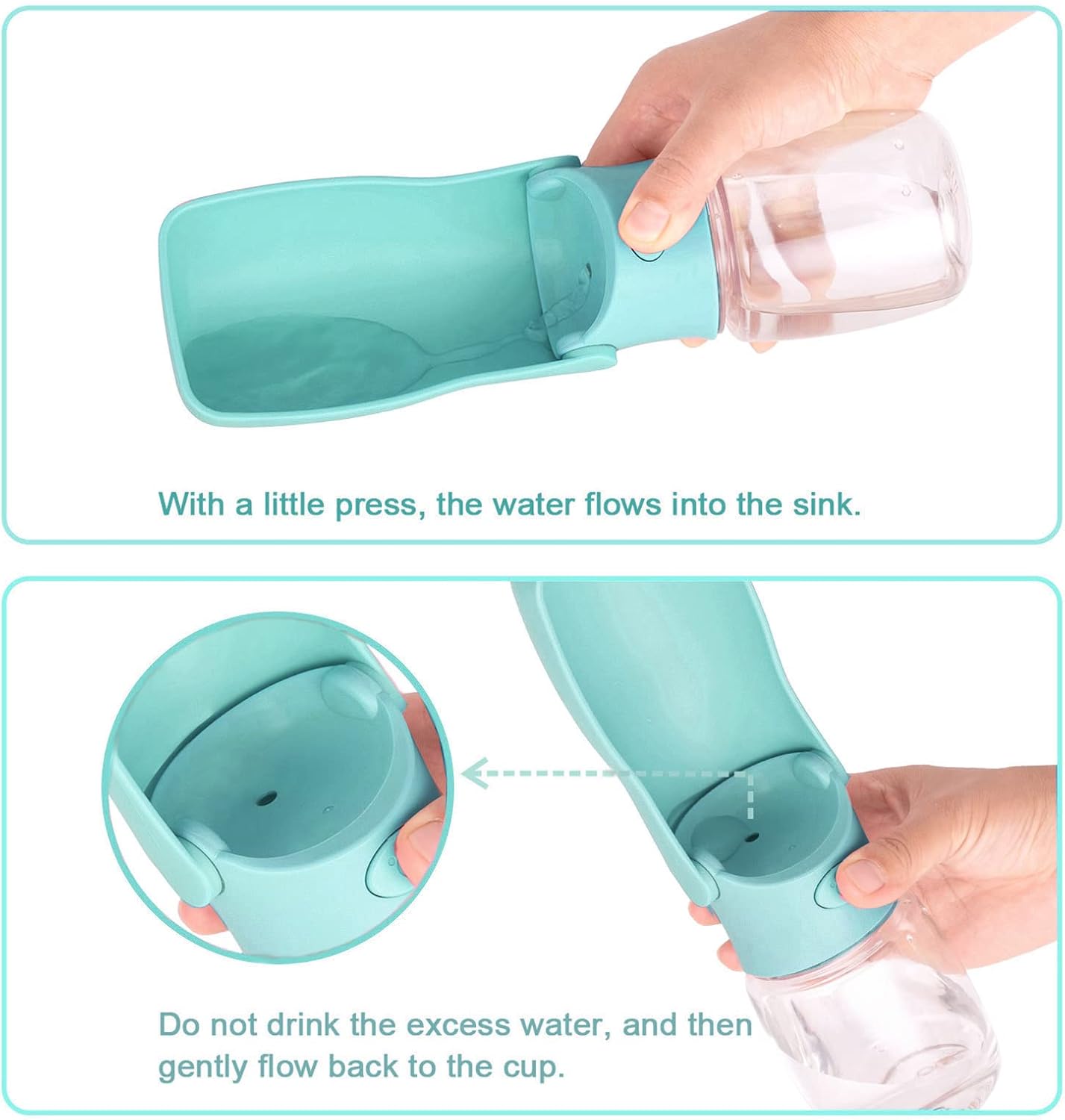 With a little press, the water flows into the sink.

Do not drink the excess water, and then gently flow back to the cup.