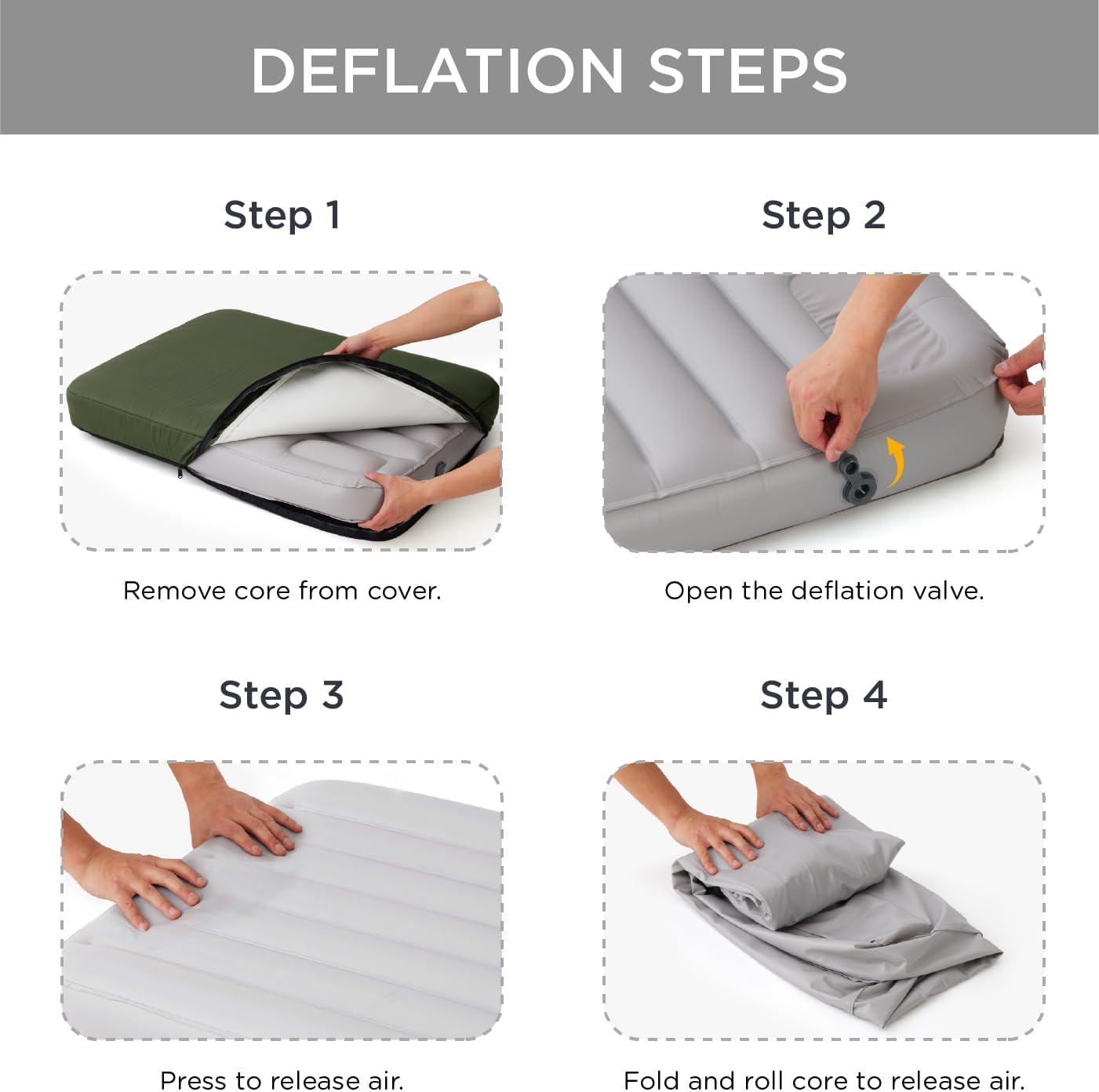 DEFLATION STEPS

Step 1

Remove core from cover.

Step 2

Open the deflation valve.

Step 3

Press to release air.

Step 4

Fold and roll core to release air.