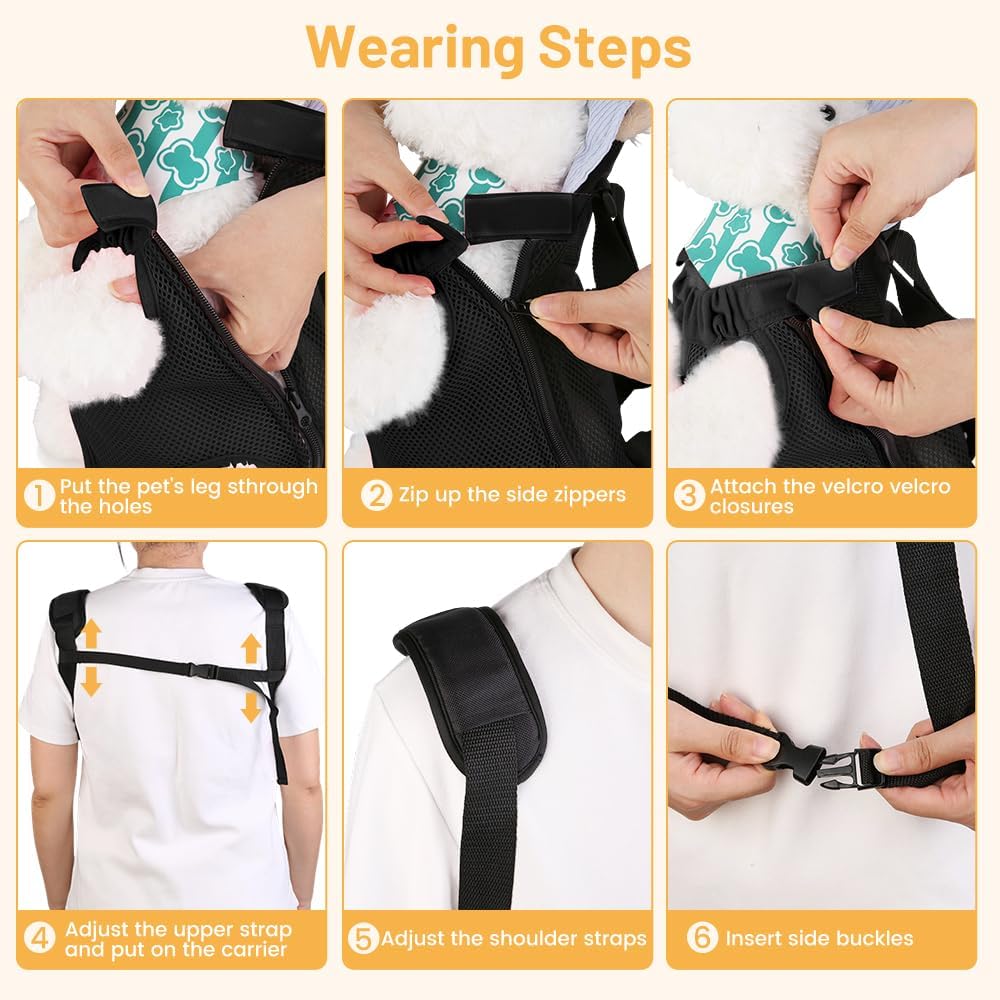 Wearing Steps

1 Put the pet's leg sthrough the holes

2 Zip up the side zippers

3 Attach the velcro velcro closures

4 Adjust the upper strap and put on the carrier

5 Adjust the shoulder straps

6 Insert side buckles