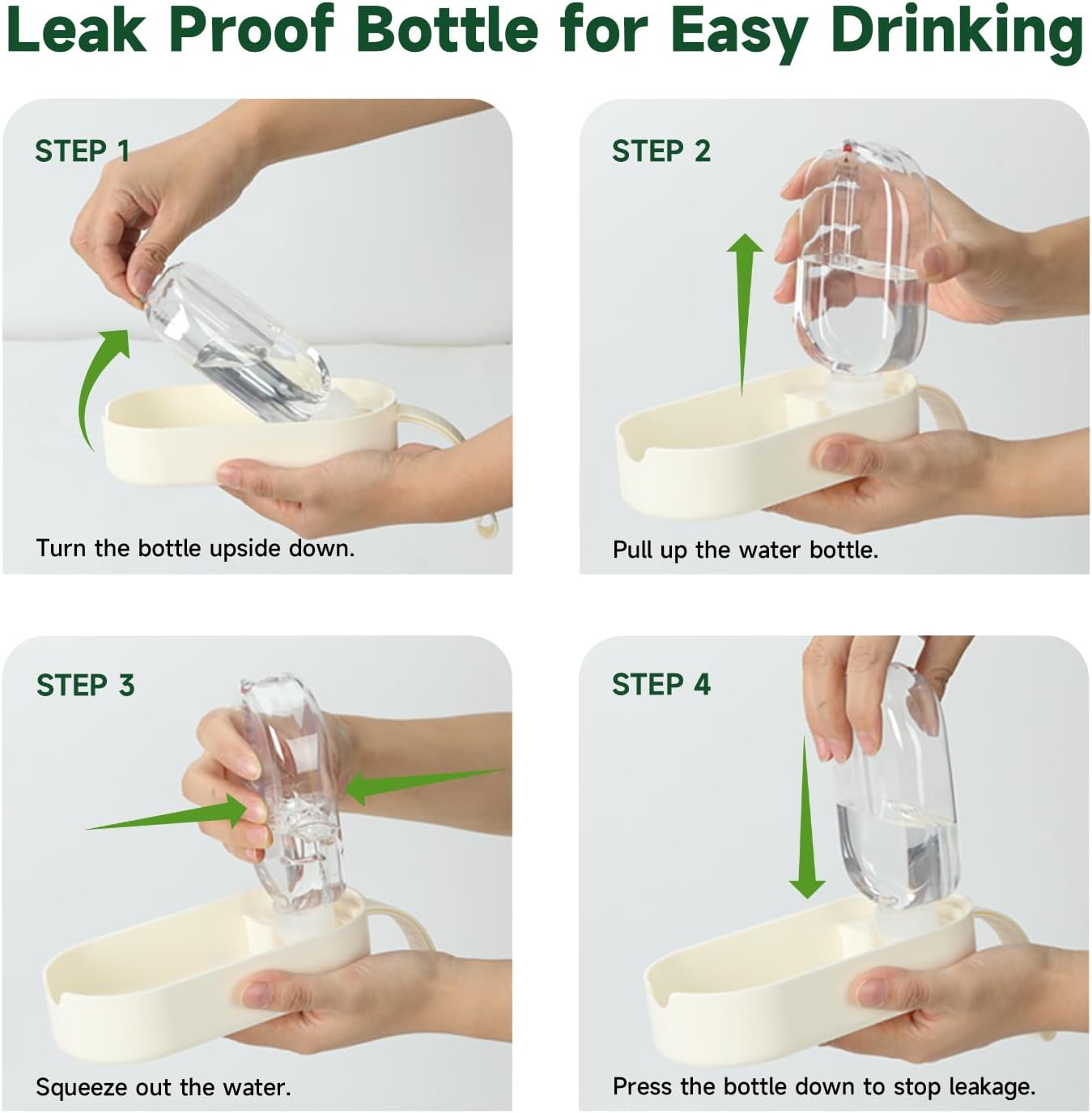 Leak Proof Bottle for Easy Drinking

STEP 1

Turn the bottle upside down.

STEP 2

Pull up the water bottle.

STEP 3

Squeeze out the water.

STEP 4

Press the bottle down to stop leakage.