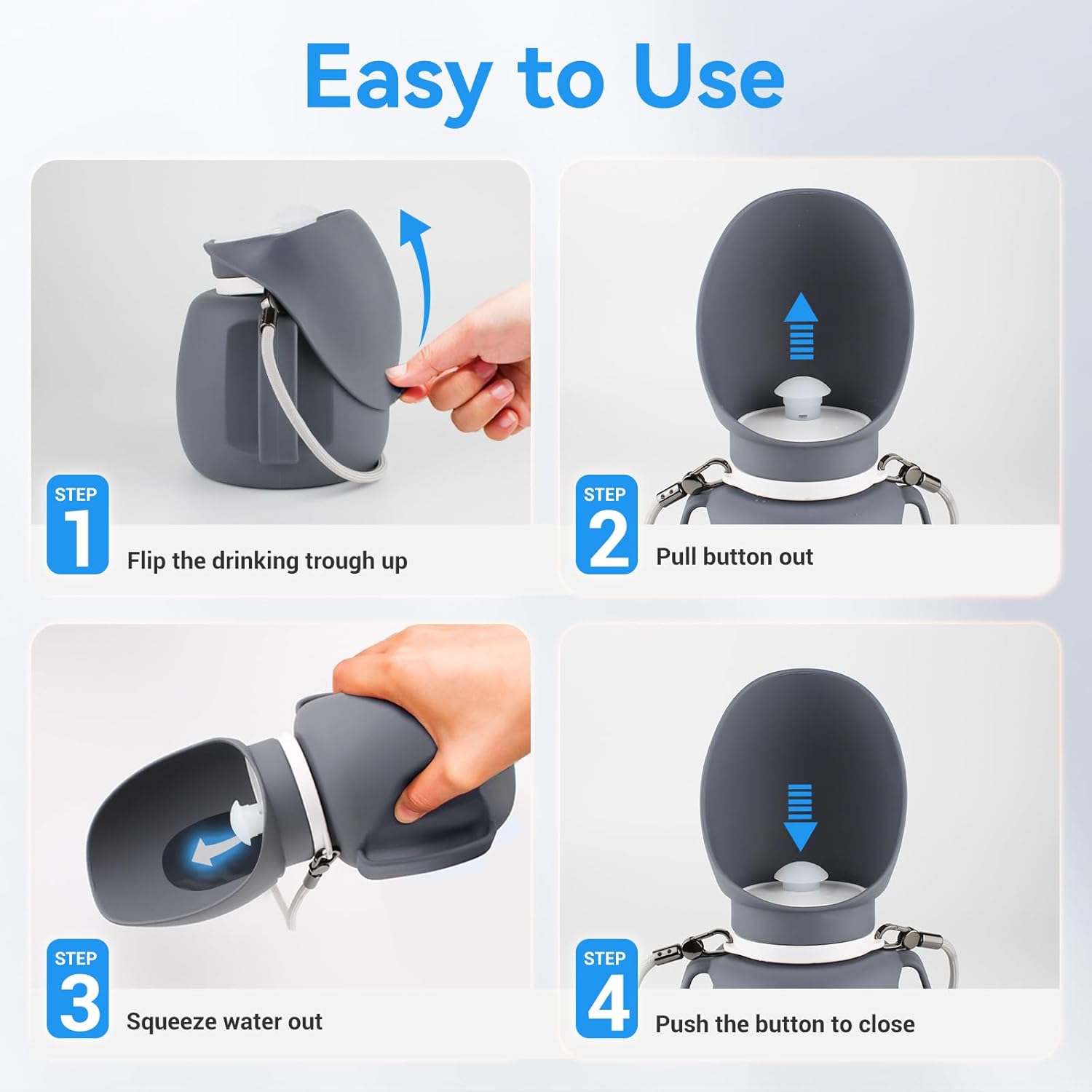 Easy to Use

STEP
1
Flip the drinking trough up

STEP
2
Pull button out

STEP
3
Squeeze water out

STEP
4
Push the button to close