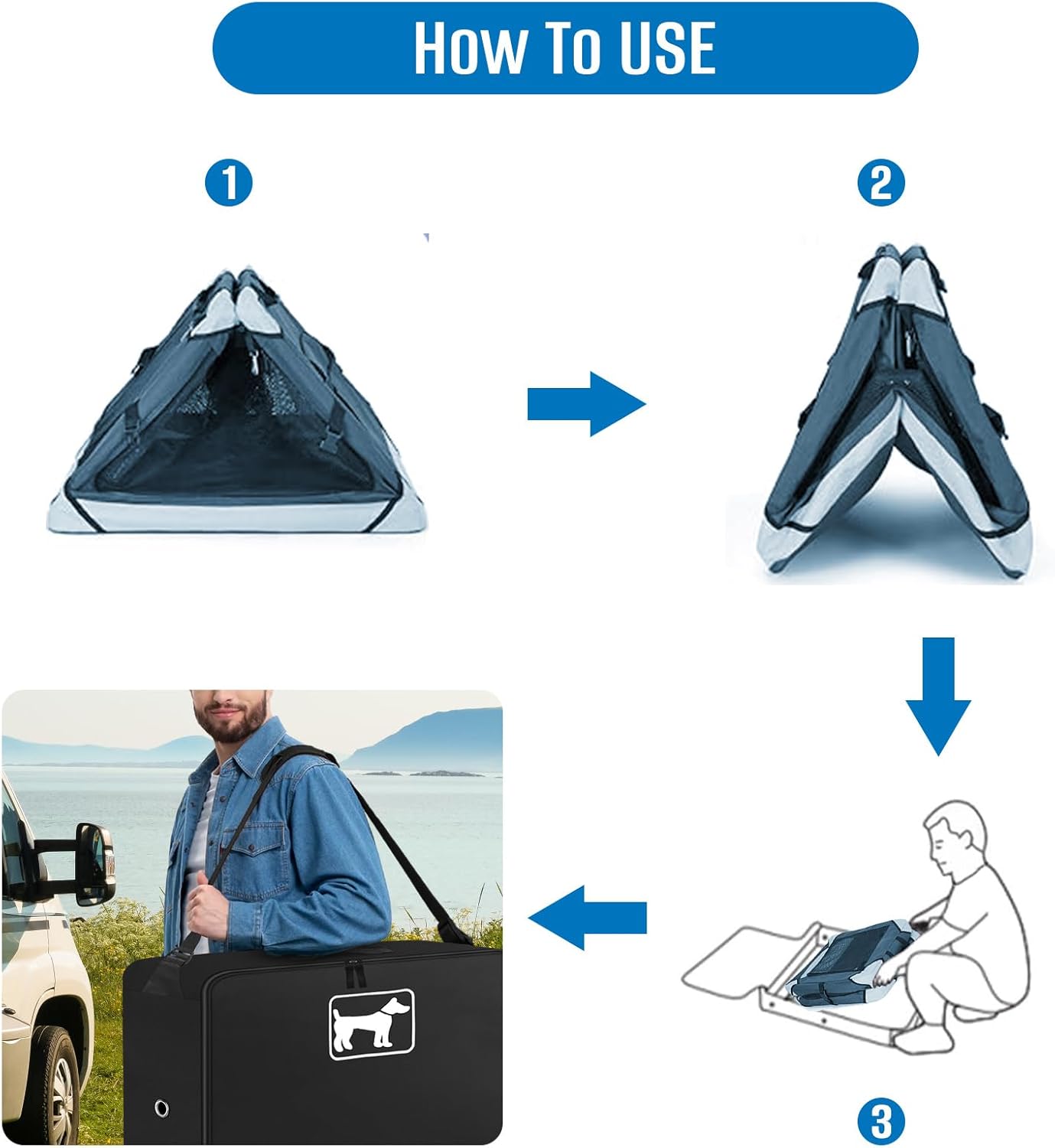 How To USE

1

2

3