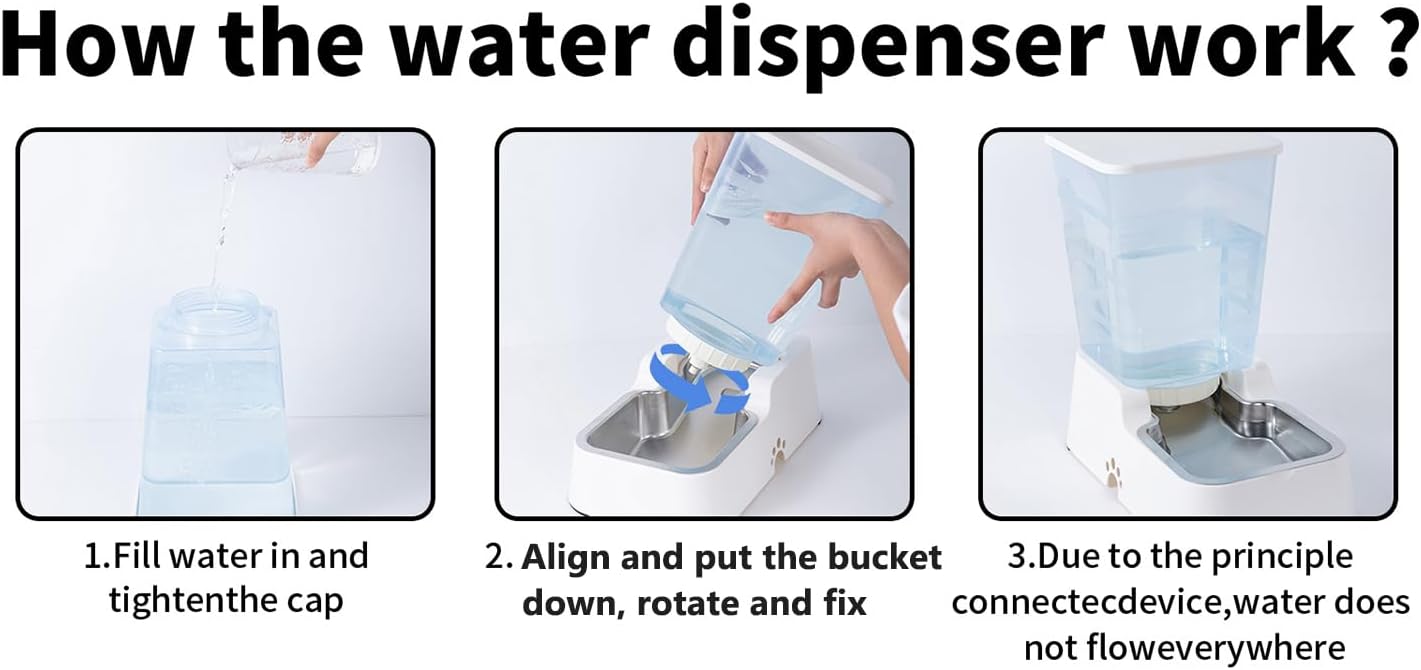 How the water dispenser work ?

1.Fill water in and tightenthe cap

2. Align and put the bucket down, rotate and fix

3.Due to the principle connectecdevice,water does not floweverywhere