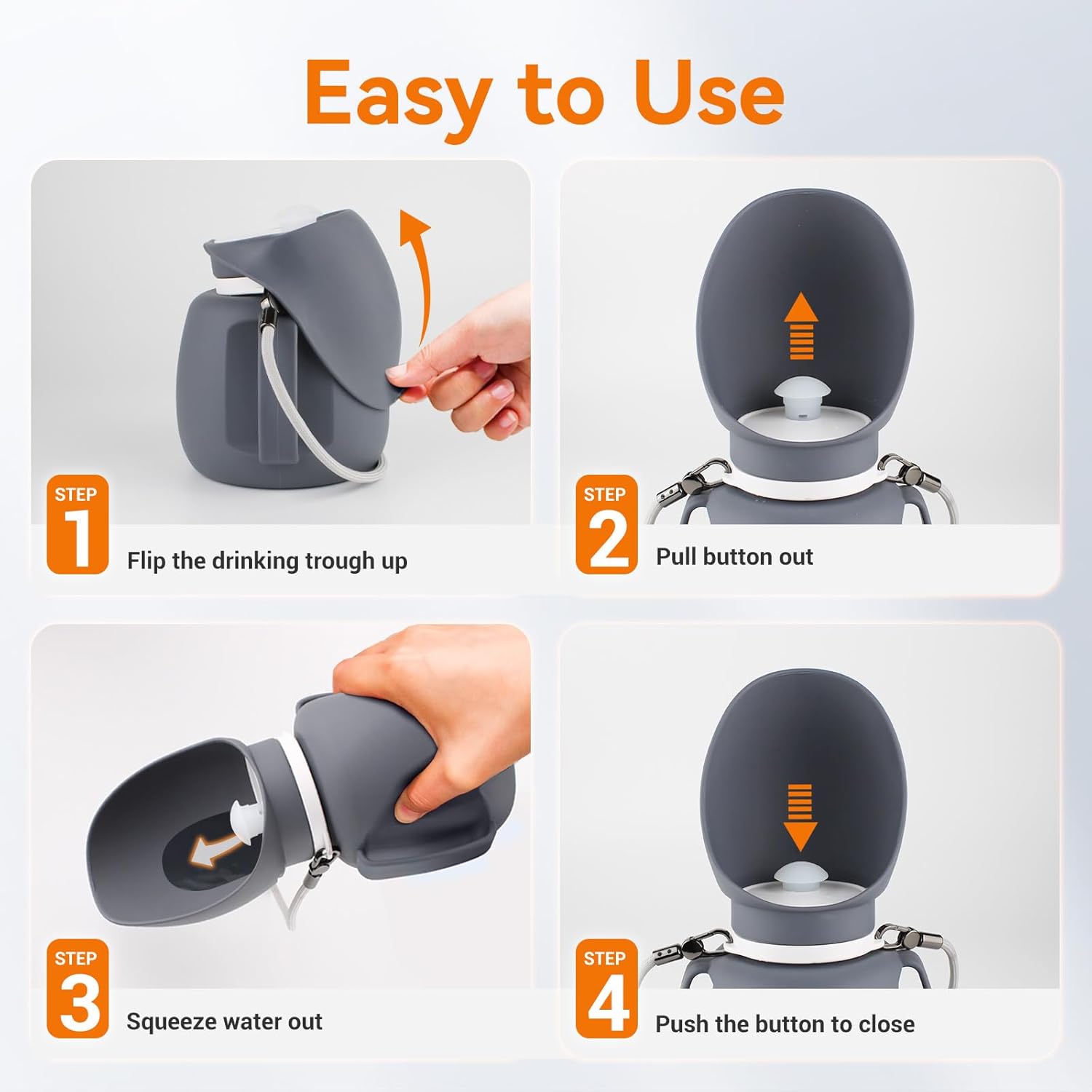 Easy to Use

STEP 1
Flip the drinking trough up

STEP 2
Pull button out

STEP 3
Squeeze water out

STEP 4
Push the button to close