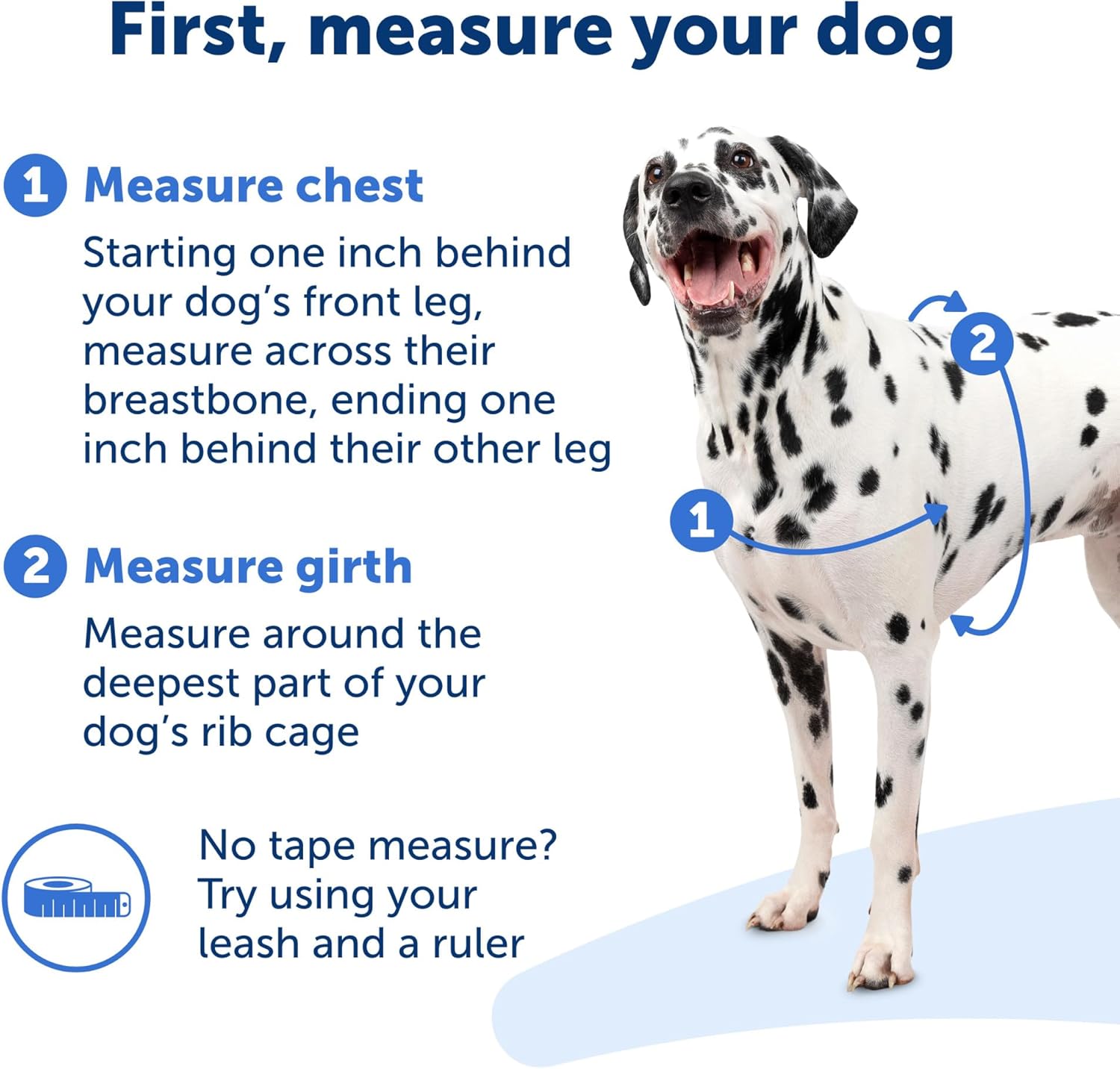 First, measure your dog

1 Measure chest

Starting one inch behind your dog's front leg, measure across their breastbone, ending one inch behind their other leg

2 Measure girth

Measure around the deepest part of your dog's rib cage

No tape measure? Try using your leash and a ruler

2

1