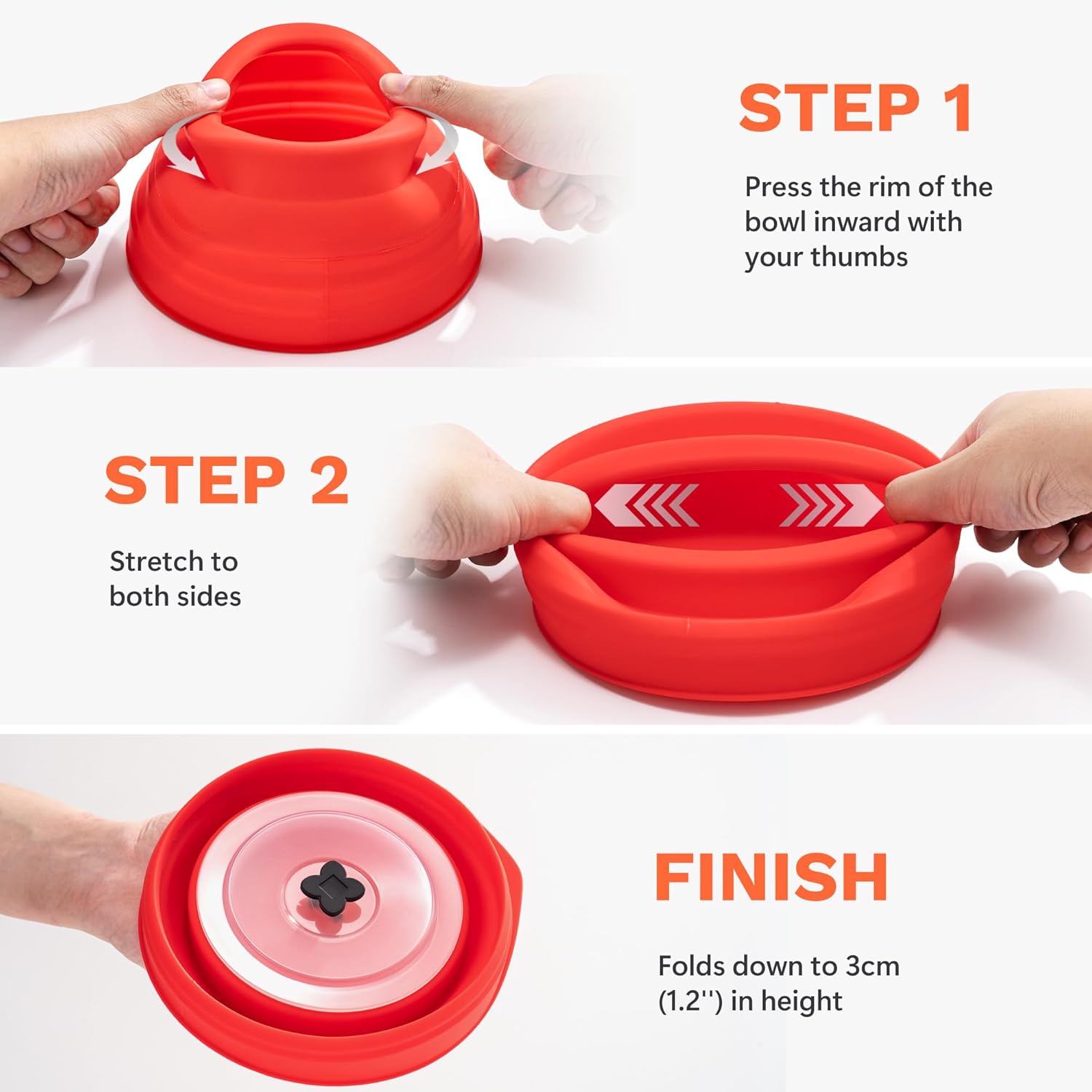 STEP 1

Press the rim of the bowl inward with your thumbs

STEP 2

Stretch to both sides

FINISH

Folds down to 3cm (1.2'') in height