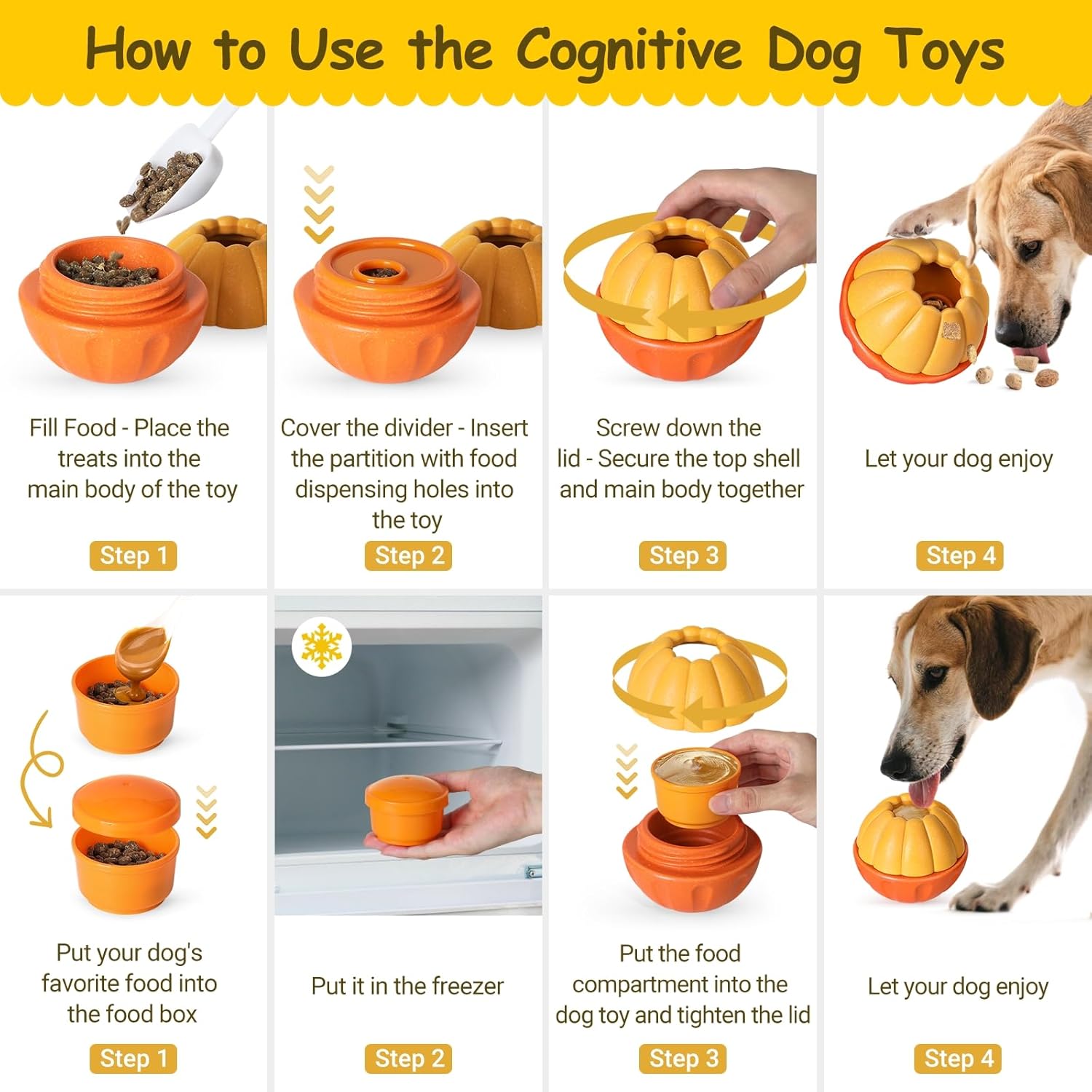 How to Use the Cognitive Dog Toys

Fill Food - Place the treats into the main body of the toy

Step 1

Cover the divider - Insert the partition with food dispensing holes into the toy

Step 2

Screw down the lid - Secure the top shell and main body together

Step 3

Let your dog enjoy

Step 4

Put your dog's favorite food into the food box

Step 1

Put it in the freezer

Step 2

Put the food compartment into the dog toy and tighten the lid

Step 3

Let your dog enjoy

Step 4