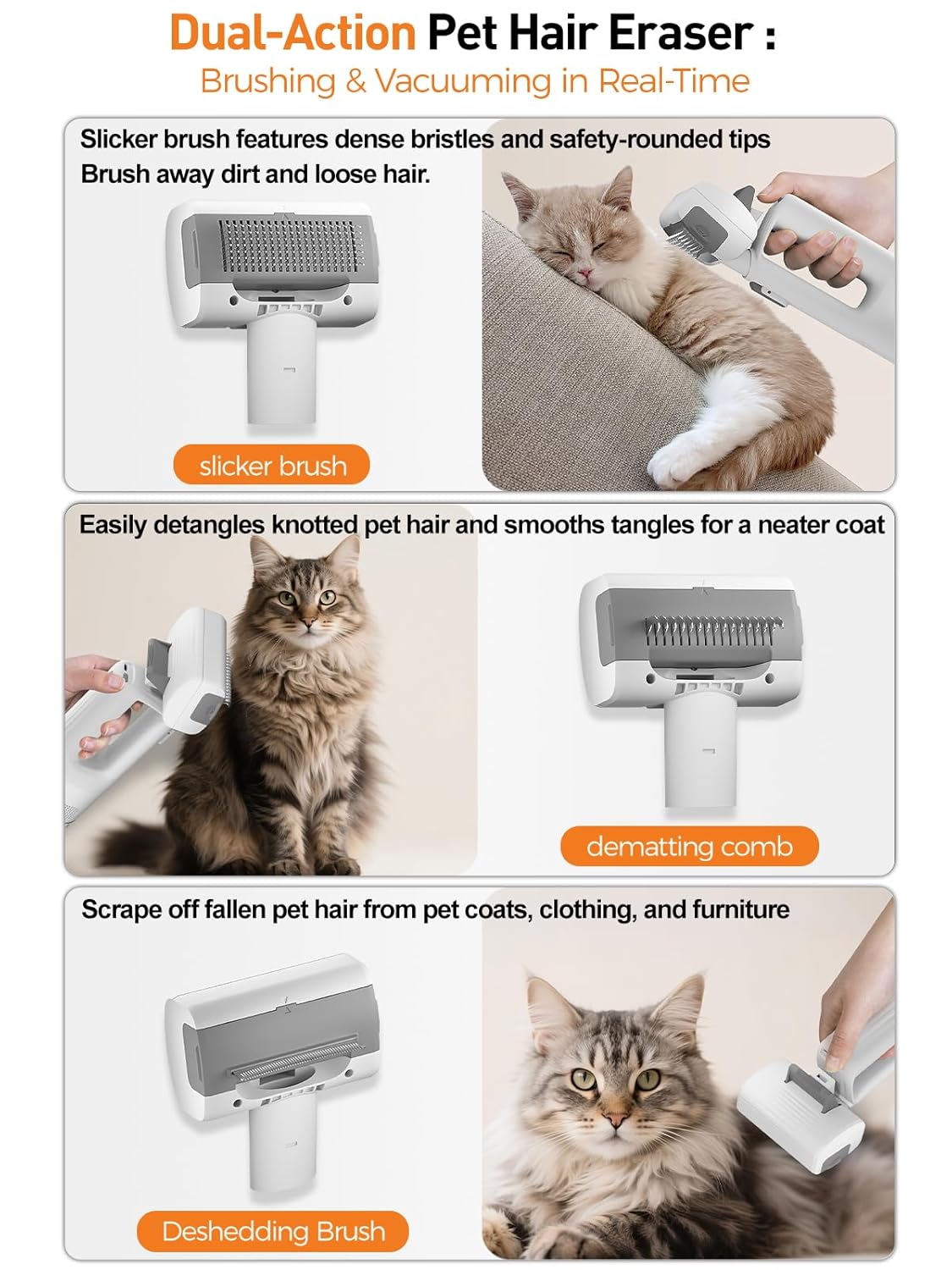 Dual-Action Pet Hair Eraser :
Brushing & Vacuuming in Real-Time

Slicker brush features dense bristles and safety-rounded tips
Brush away dirt and loose hair.

slicker brush

Easily detangles knotted pet hair and smooths tangles for a neater coat

dematting comb

Scrape off fallen pet hair from pet coats, clothing, and furniture

Deshedding Brush