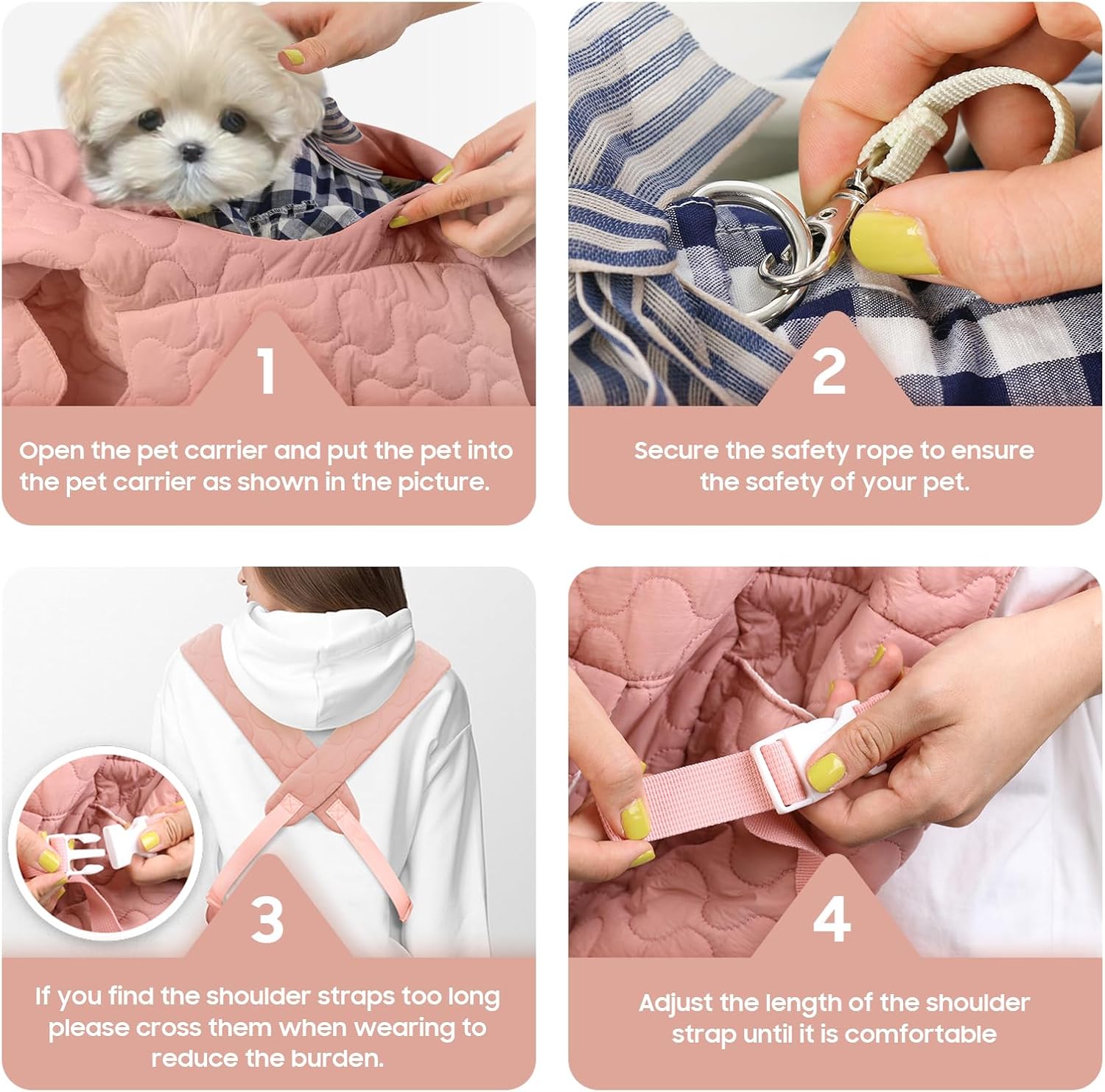 1

Open the pet carrier and put the pet into the pet carrier as shown in the picture.

2

Secure the safety rope to ensure the safety of your pet.

3

If you find the shoulder straps too long please cross them when wearing to reduce the burden.

4

Adjust the length of the shoulder strap until it is comfortable