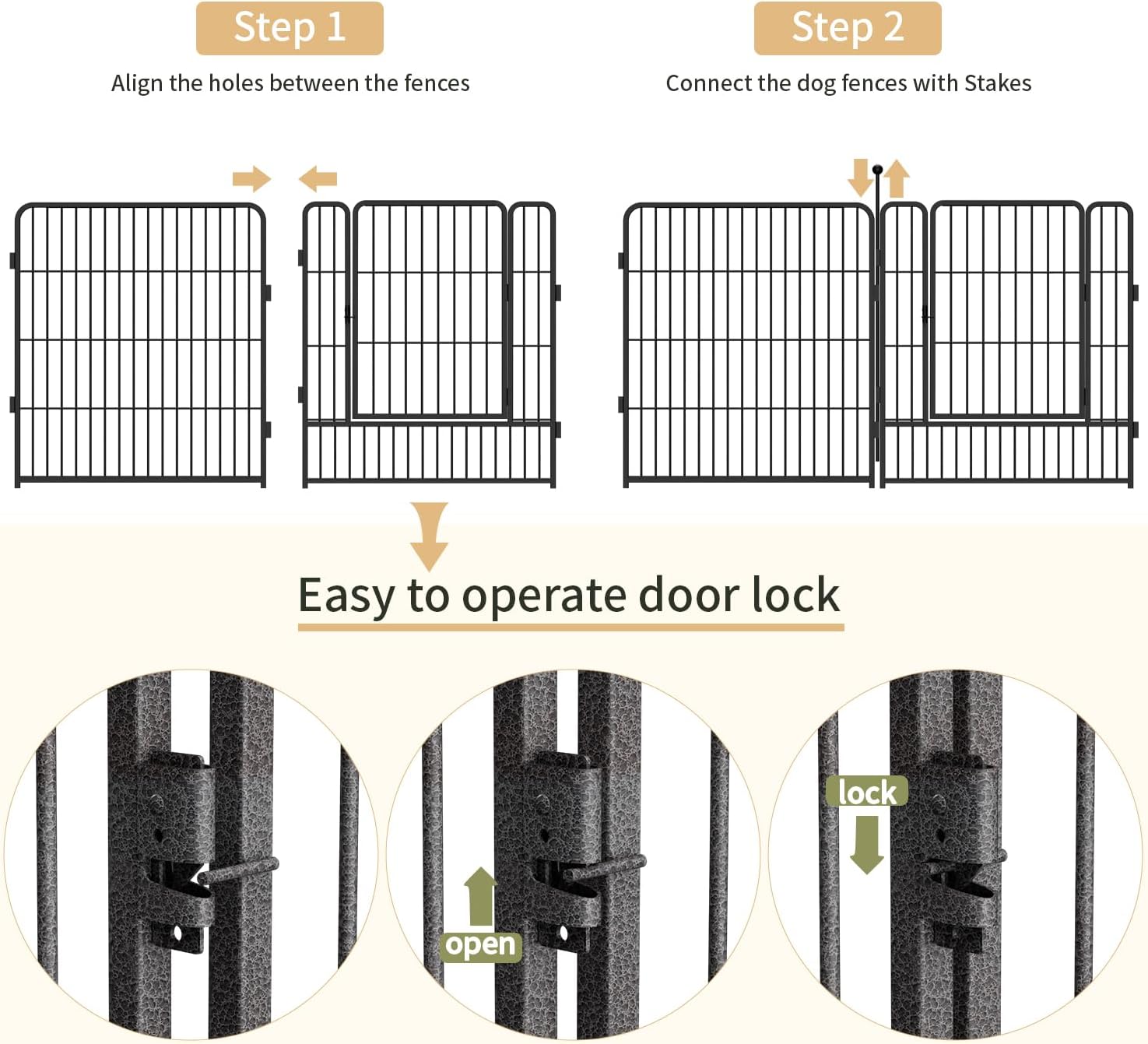 Step 1

Align the holes between the fences

Step 2

Connect the dog fences with Stakes

Easy to operate door lock

open

lock