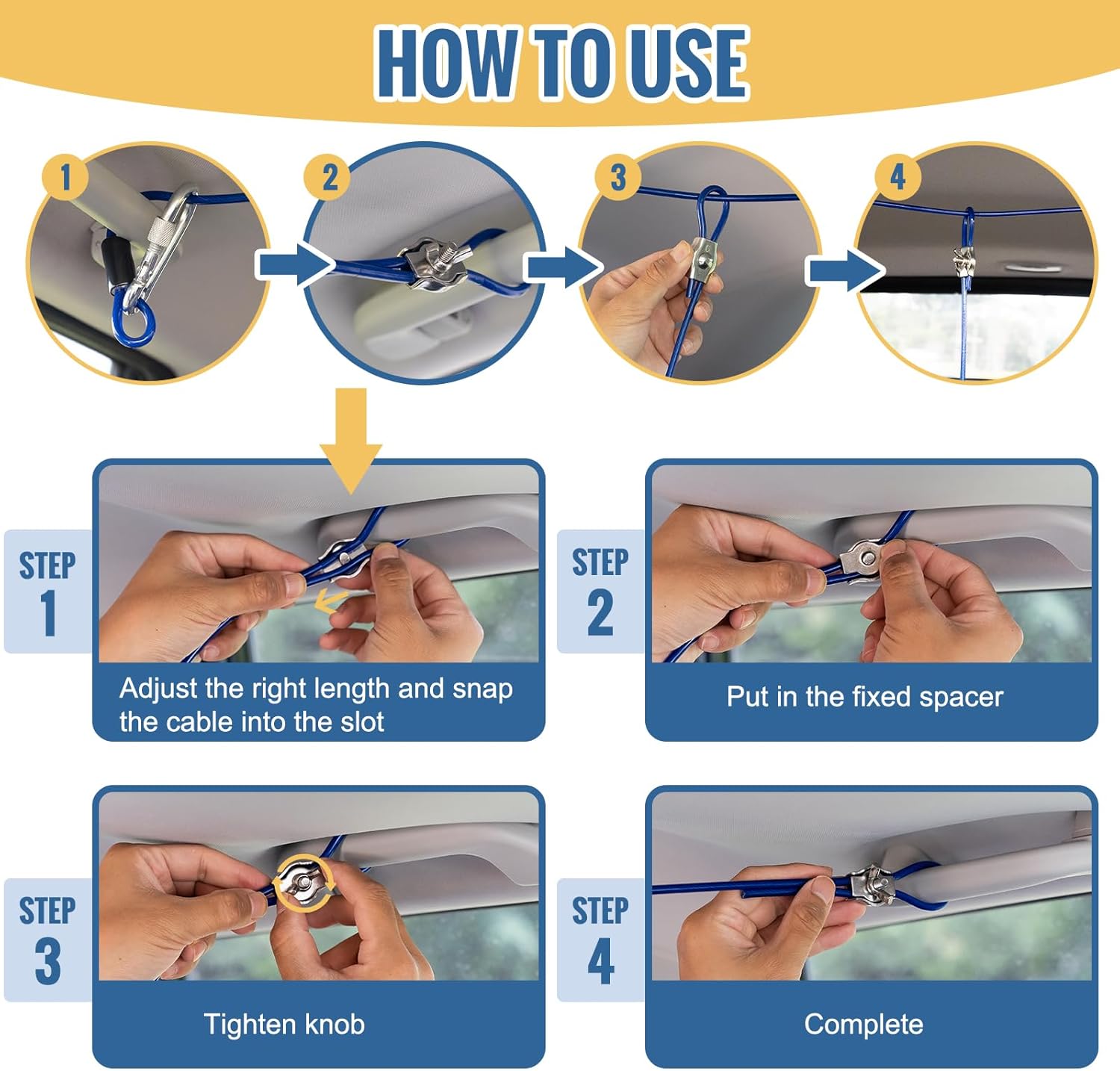 HOW TO USE

1

2

3

4

STEP 1

Adjust the right length and snap the cable into the slot

STEP 2

Put in the fixed spacer

STEP 3

Tighten knob

STEP 4

Complete