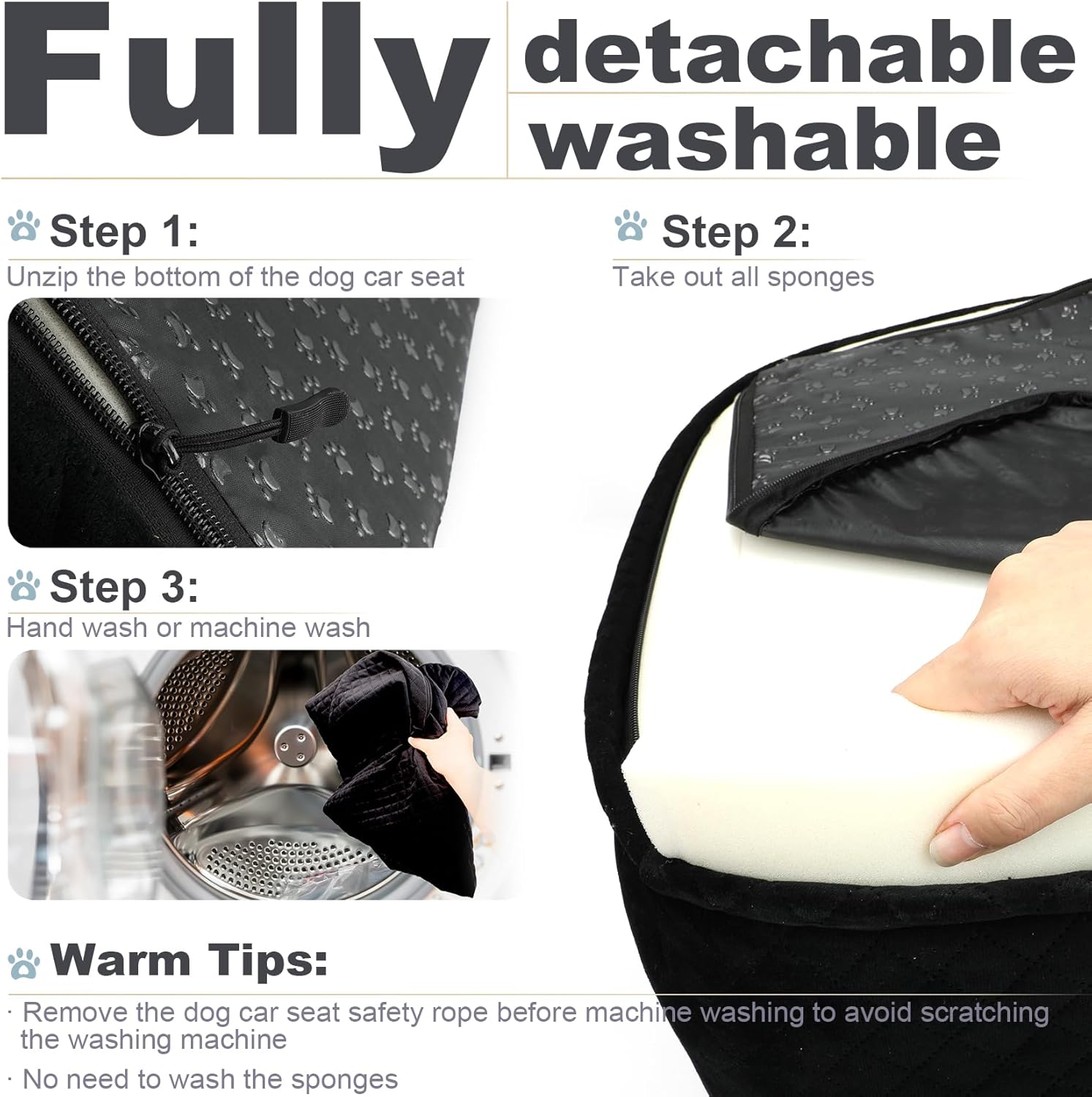 Fully detachable washable

Step 1:
Unzip the bottom of the dog car seat

Step 2:
Take out all sponges

Step 3:
Hand wash or machine wash

Warm Tips:
· Remove the dog car seat safety rope before machine washing to avoid scratching the washing machine
· No need to wash the sponges