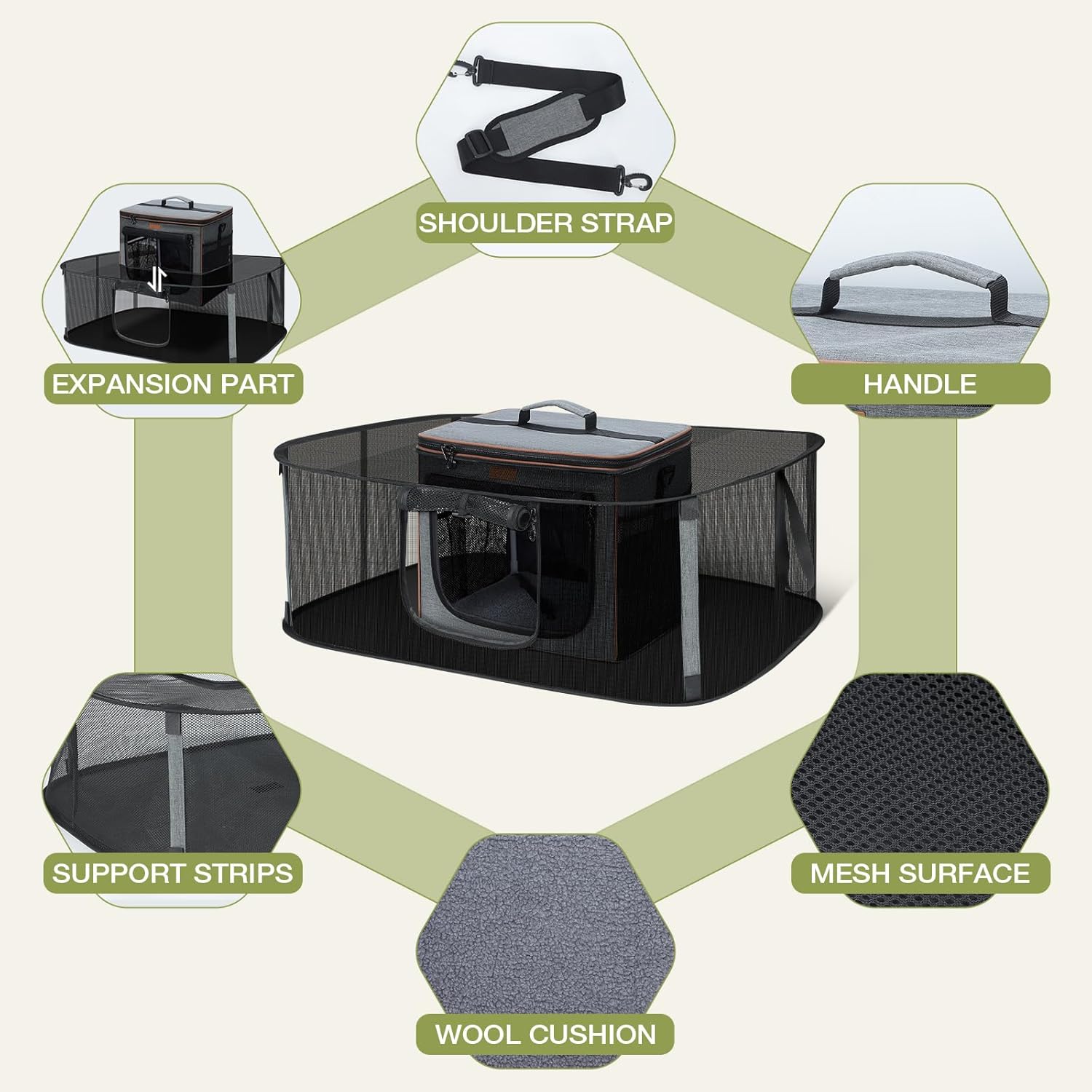 SHOULDER STRAP

EXPANSION PART

HANDLE

SUPPORT STRIPS

MESH SURFACE

WOOL CUSHION