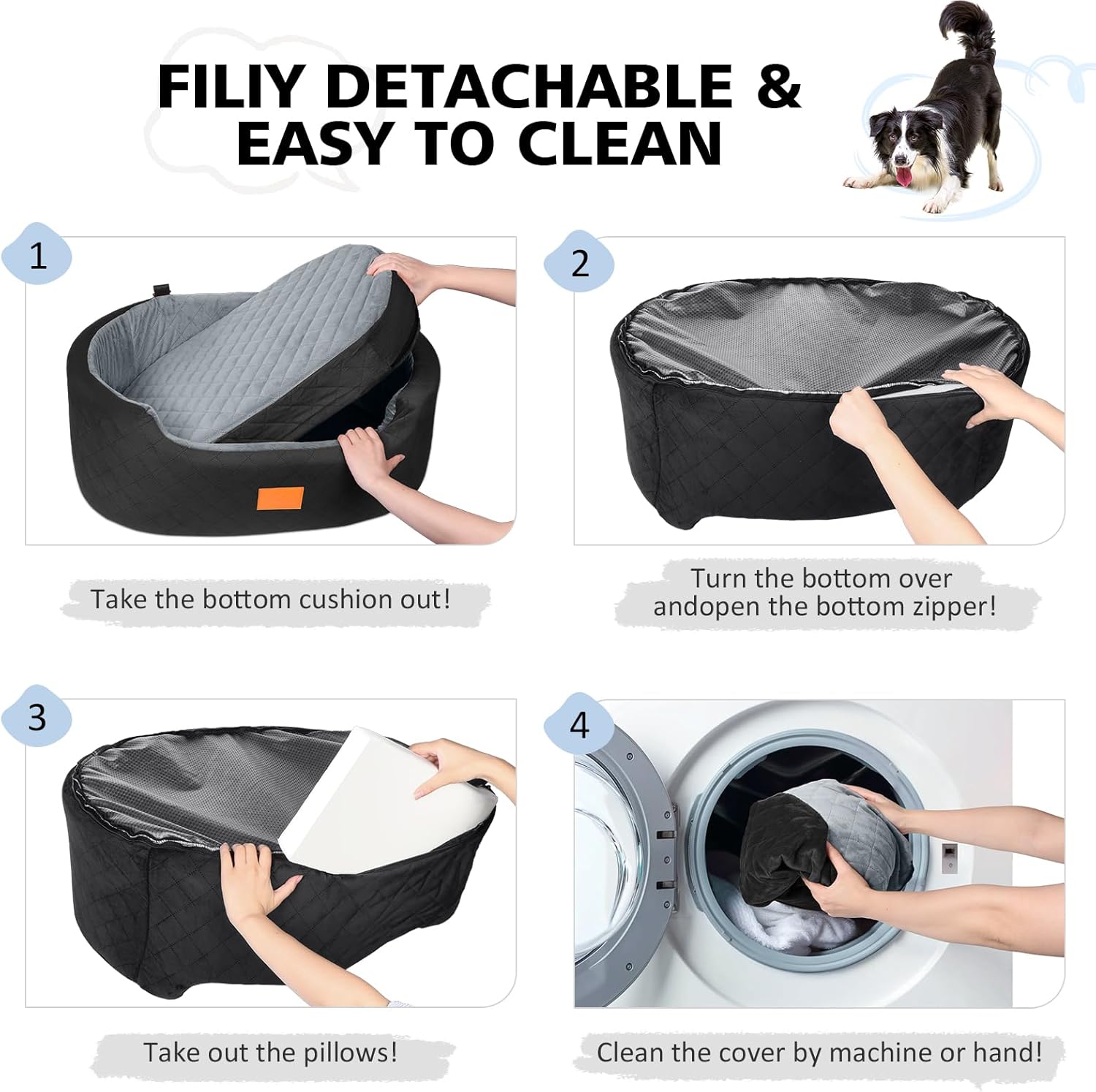 FILIY DETACHABLE & EASY TO CLEAN

1

Take the bottom cushion out!

2

Turn the bottom over andopen the bottom zipper!

3

Take out the pillows!

4

Clean the cover by machine or hand!