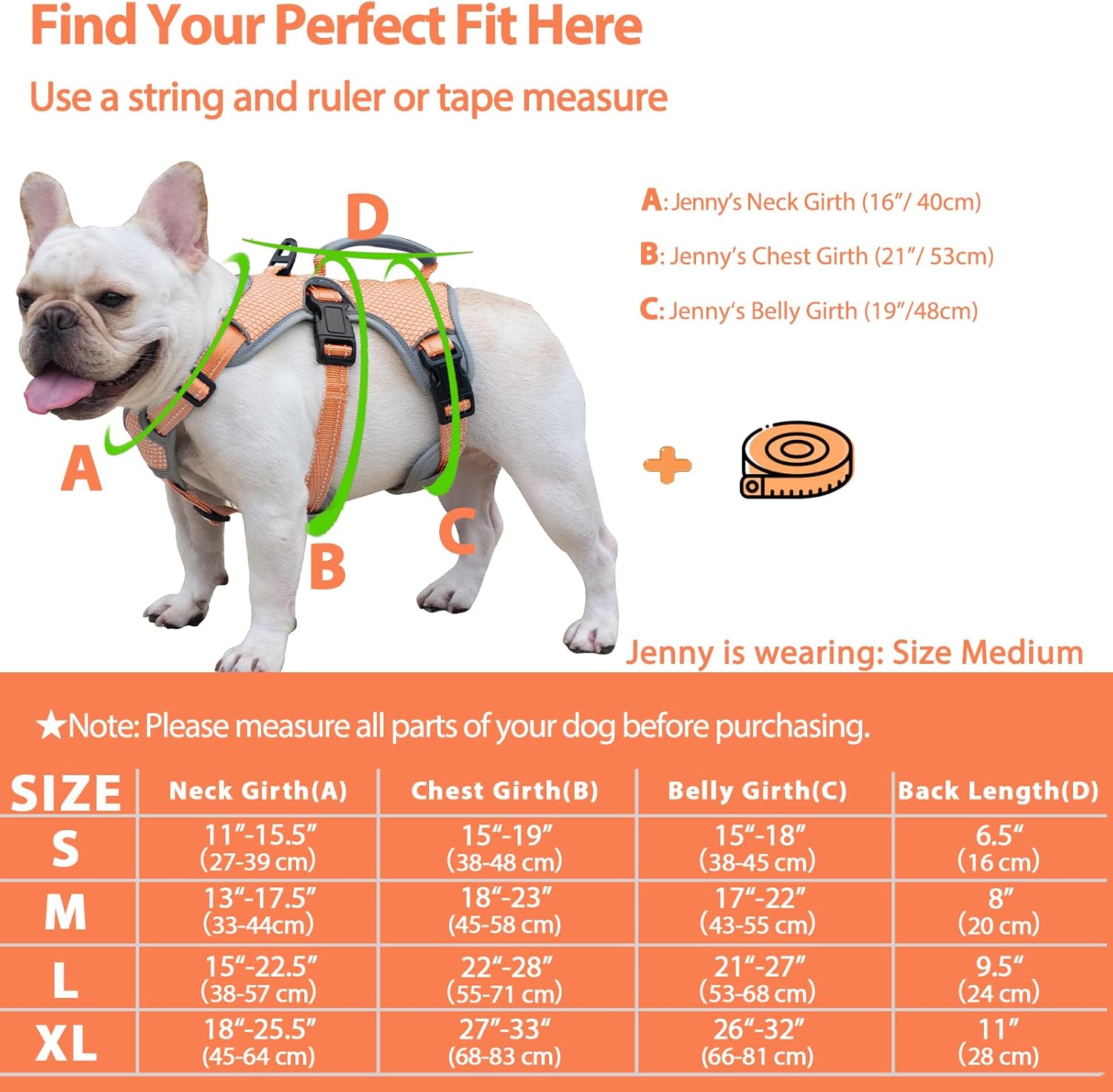 Find Your Perfect Fit Here

Use a string and ruler or tape measure

D

A

B

C

A: Jenny's Neck Girth (16"/ 40cm)

B: Jenny's Chest Girth (21"/ 53cm)

C: Jenny's Belly Girth (19"/48cm)

Jenny is wearing: Size Medium

★Note: Please measure all parts of your dog before purchasing.

| SIZE | Neck Girth(A) | Chest Girth(B) | Belly Girth(C) | Back Length(D) |
|---|---|---|---|---|
| S | 11"-15.5" (27-39 cm) | 15"-19" (38-48 cm) | 15"-18" (38-45 cm) | 6.5" (16 cm) |
| M | 13"-17.5" (33-44cm) | 18"-23" (45-58 cm) | 17"-22" (43-55 cm) | 8" (20 cm) |
| L | 15"-22.5" (38-57 cm) | 22"-28" (55-71 cm) | 21"-27" (53-68 cm) | 9.5" (24 cm) |
| XL | 18"-25.5" (45-64 cm) | 27"-33" (68-83 cm) | 26"-32" (66-81 cm) | 11" (28 cm) |