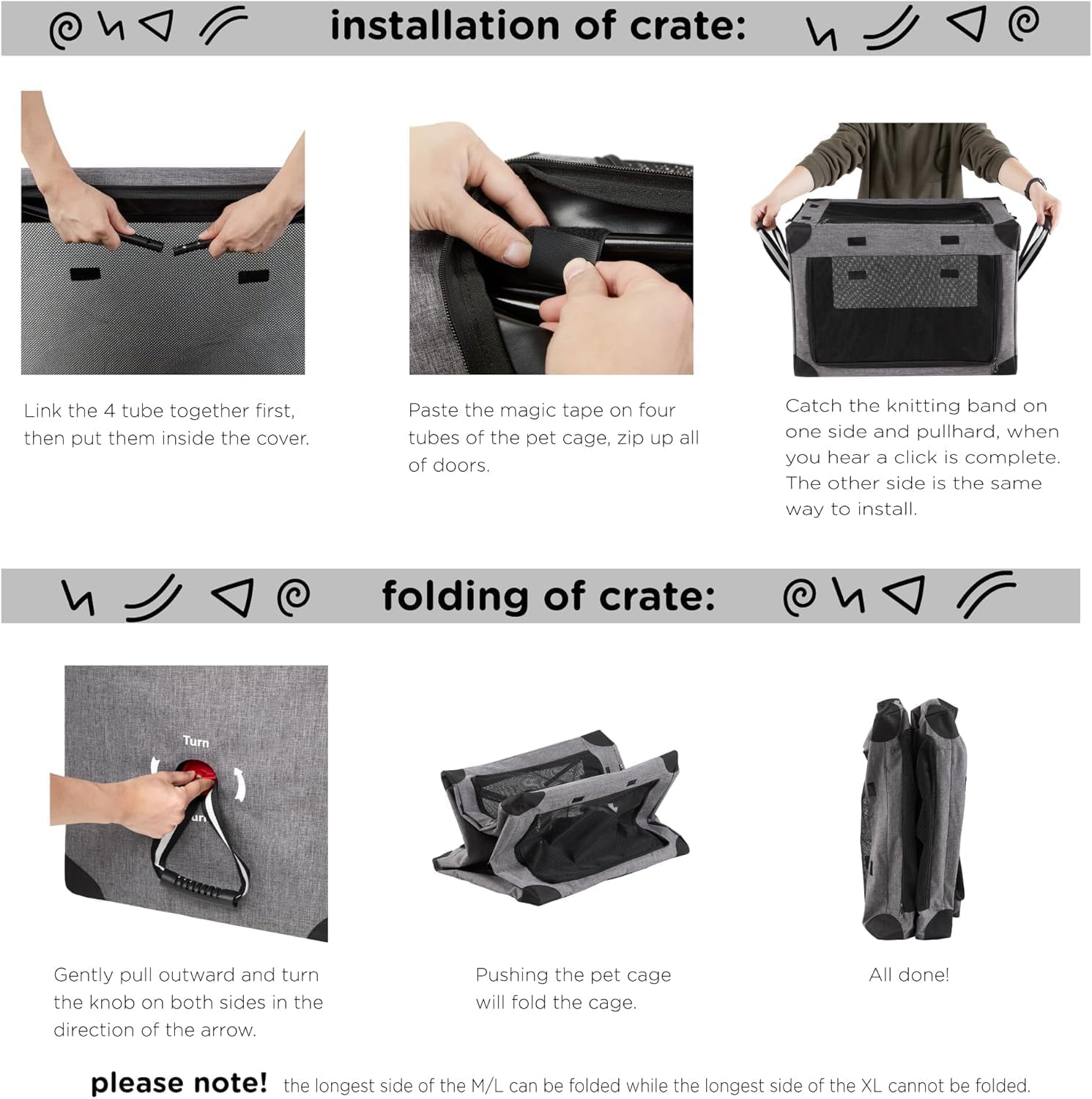 installation of crate:

Link the 4 tube together first, then put them inside the cover.

Paste the magic tape on four tubes of the pet cage, zip up all of doors.

Catch the knitting band on one side and pullhard, when you hear a click is complete. The other side is the same way to install.

folding of crate:

Turn

Gently pull outward and turn the knob on both sides in the direction of the arrow.

Pushing the pet cage will fold the cage.

All done!

please note! the longest side of the M/L can be folded while the longest side of the XL cannot be folded.