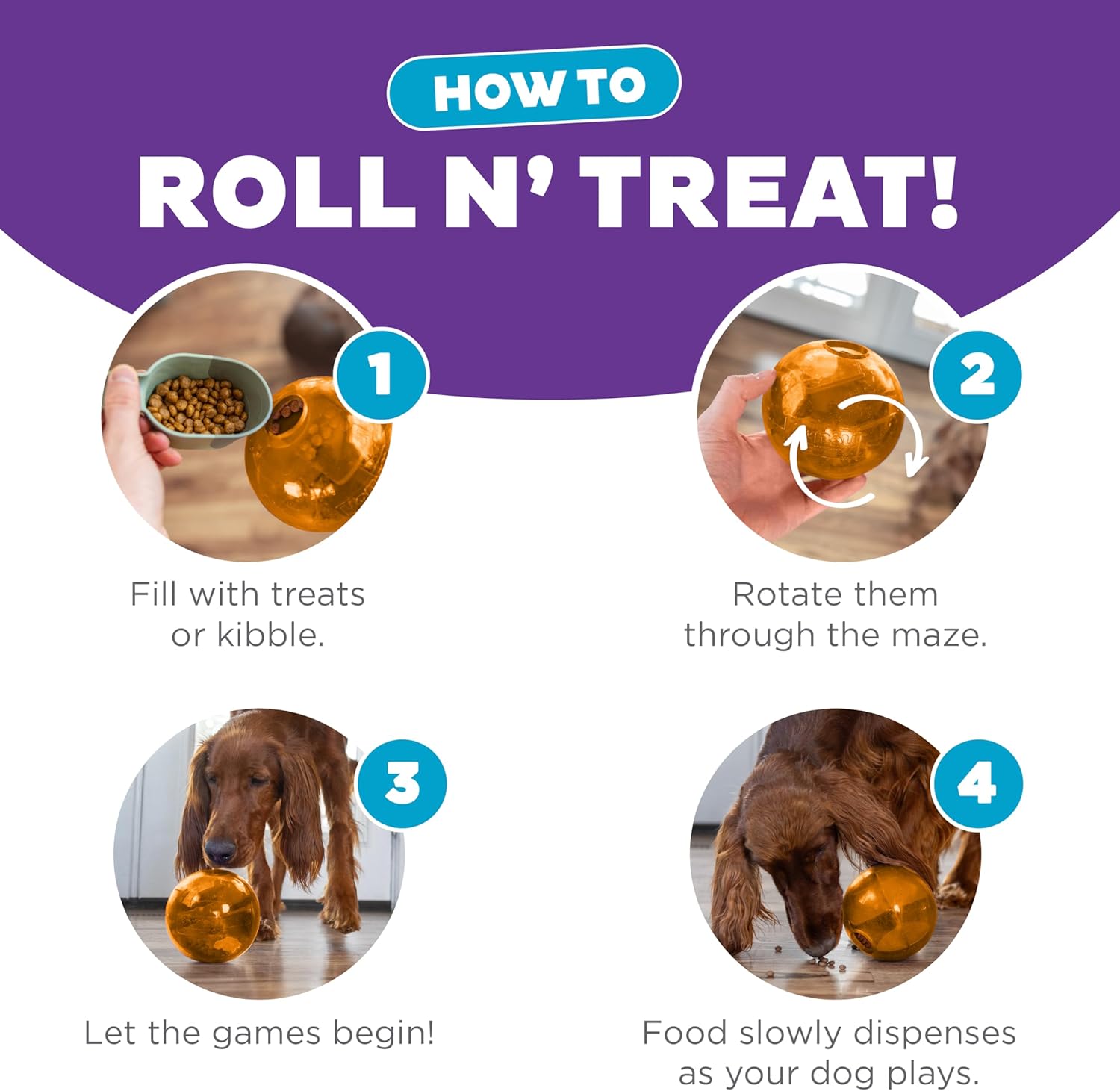 HOW TO

ROLL N' TREAT!

1

Fill with treats or kibble.

2

Rotate them through the maze.

3

Let the games begin!

4

Food slowly dispenses as your dog plays.