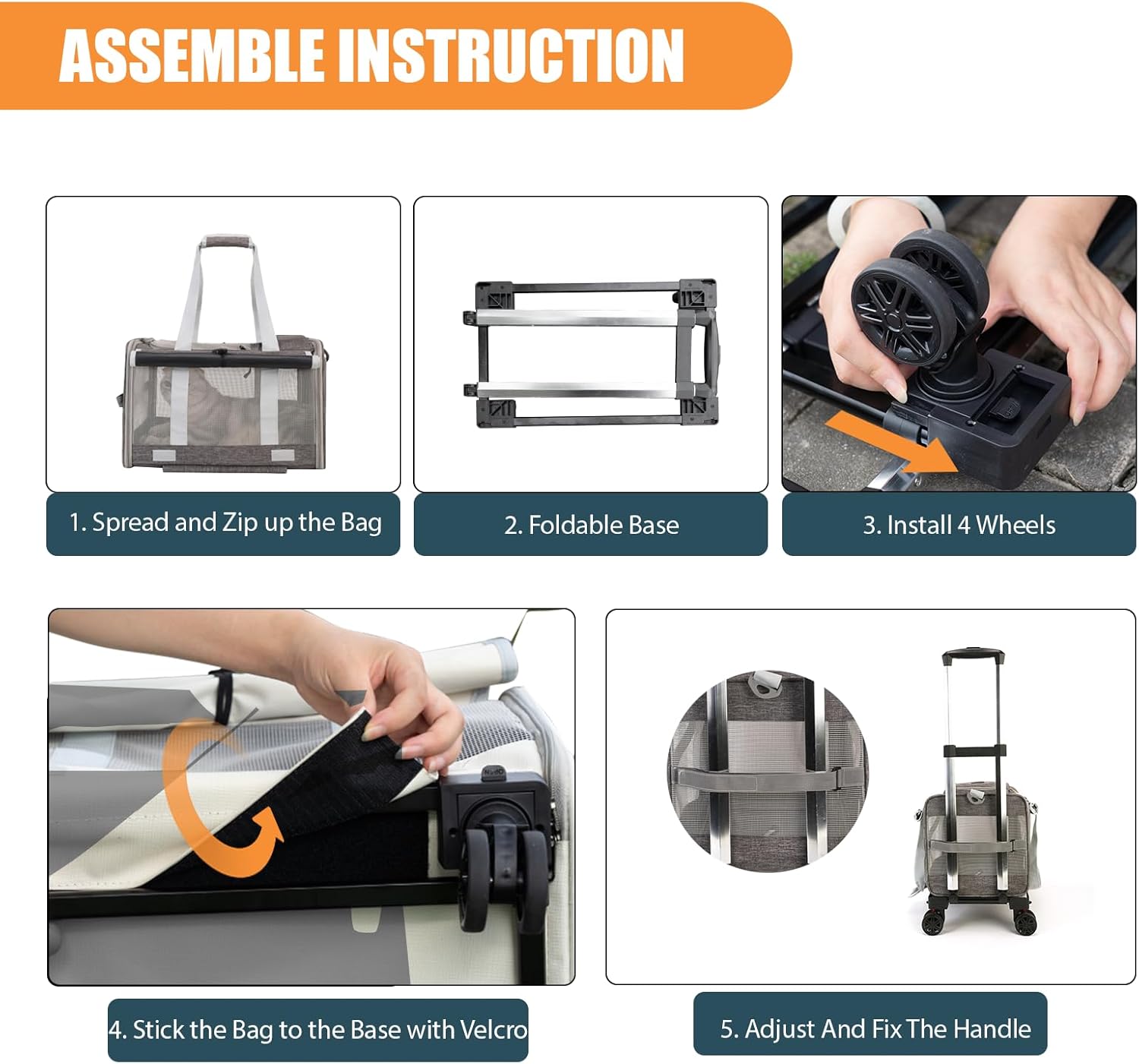 ASSEMBLE INSTRUCTION

1. Spread and Zip up the Bag

2. Foldable Base

3. Install 4 Wheels

4. Stick the Bag to the Base with Velcro

5. Adjust And Fix The Handle