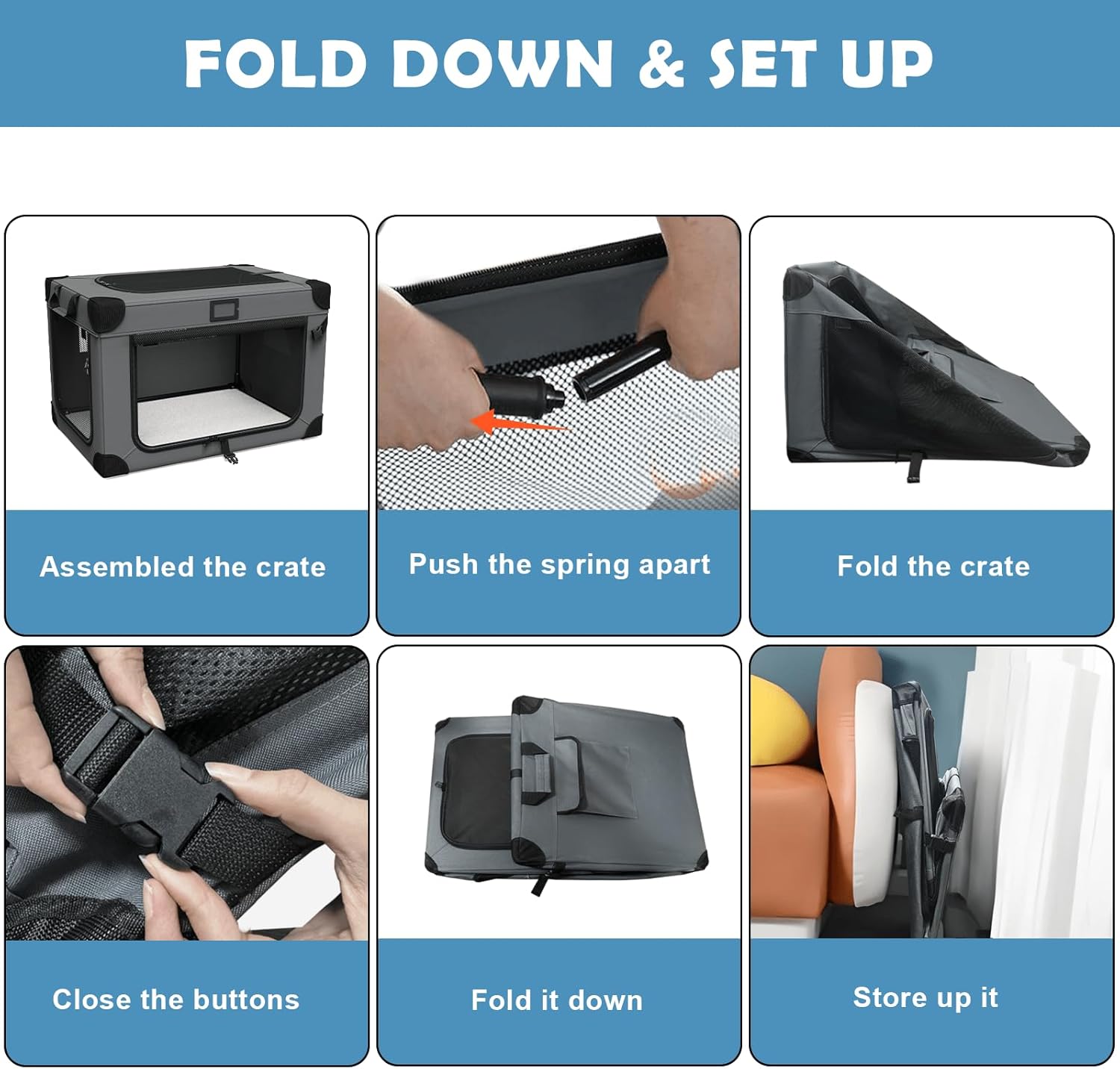 FOLD DOWN & SET UP

Assembled the crate

Push the spring apart

Fold the crate

Close the buttons

Fold it down

Store up it