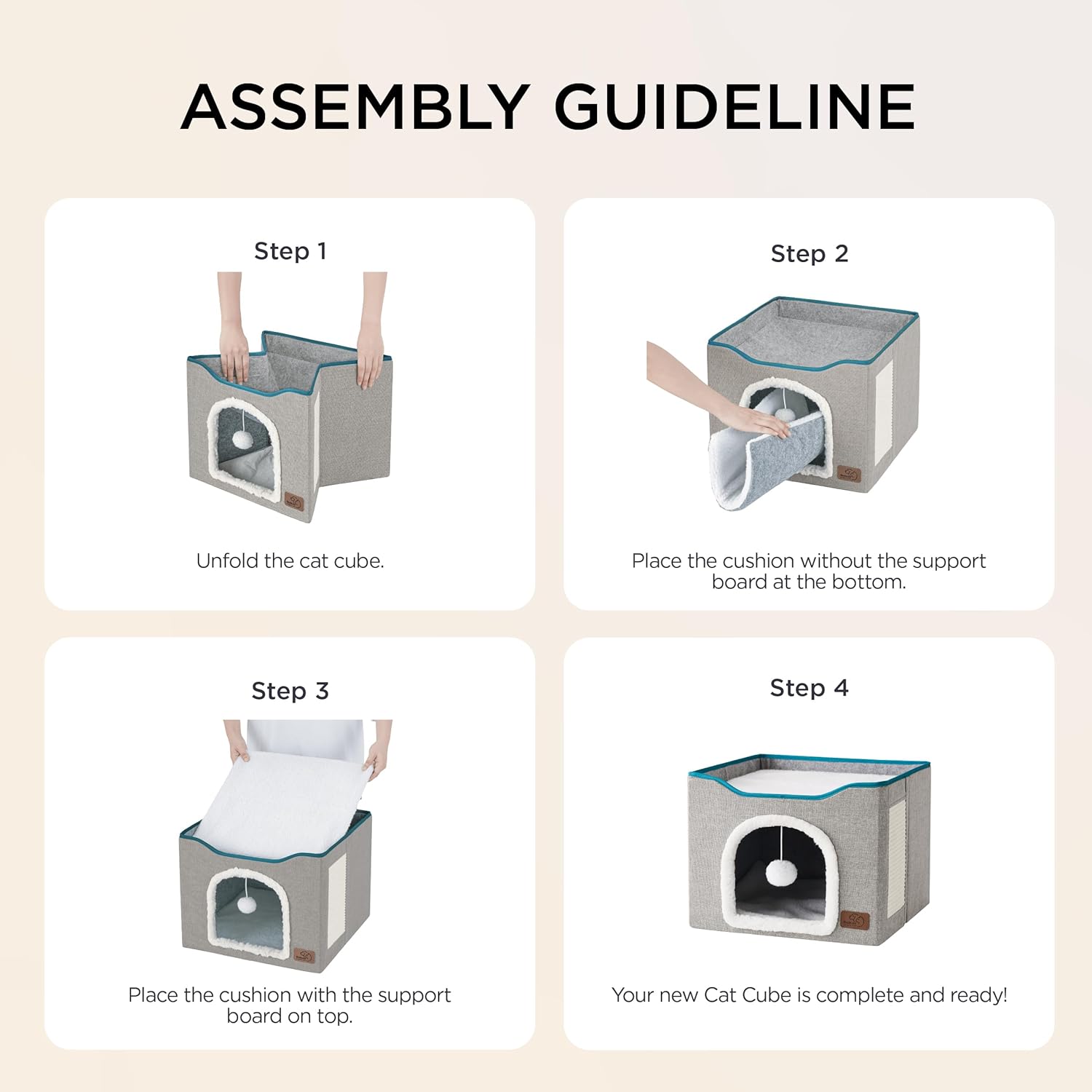 ASSEMBLY GUIDELINE

Step 1

Unfold the cat cube.

Step 2

Place the cushion without the support board at the bottom.

Step 3

Place the cushion with the support board on top.

Step 4

Your new Cat Cube is complete and ready!