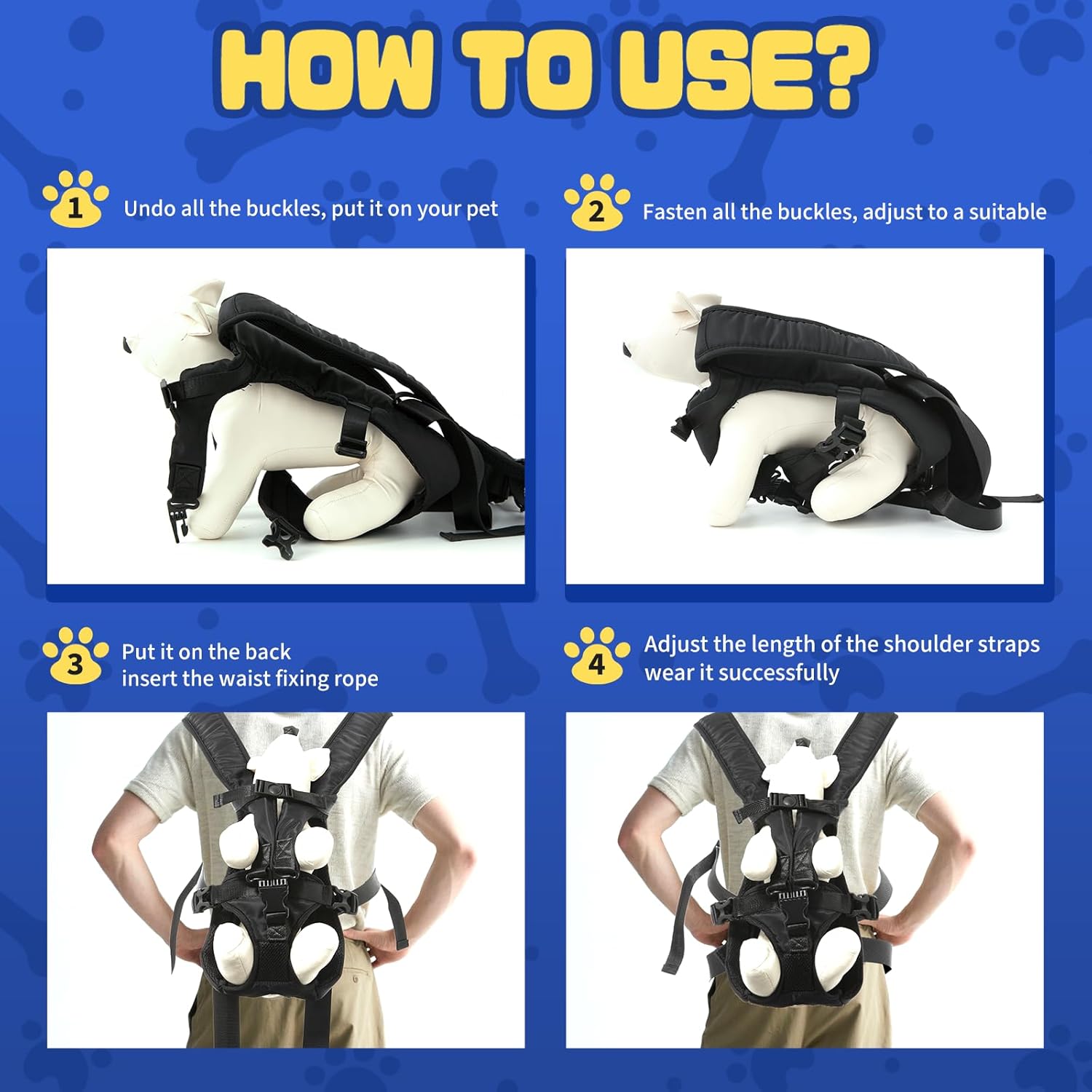 HOW TO USE?

1 Undo all the buckles, put it on your pet

2 Fasten all the buckles, adjust to a suitable

3 Put it on the back
insert the waist fixing rope

4 Adjust the length of the shoulder straps
wear it successfully