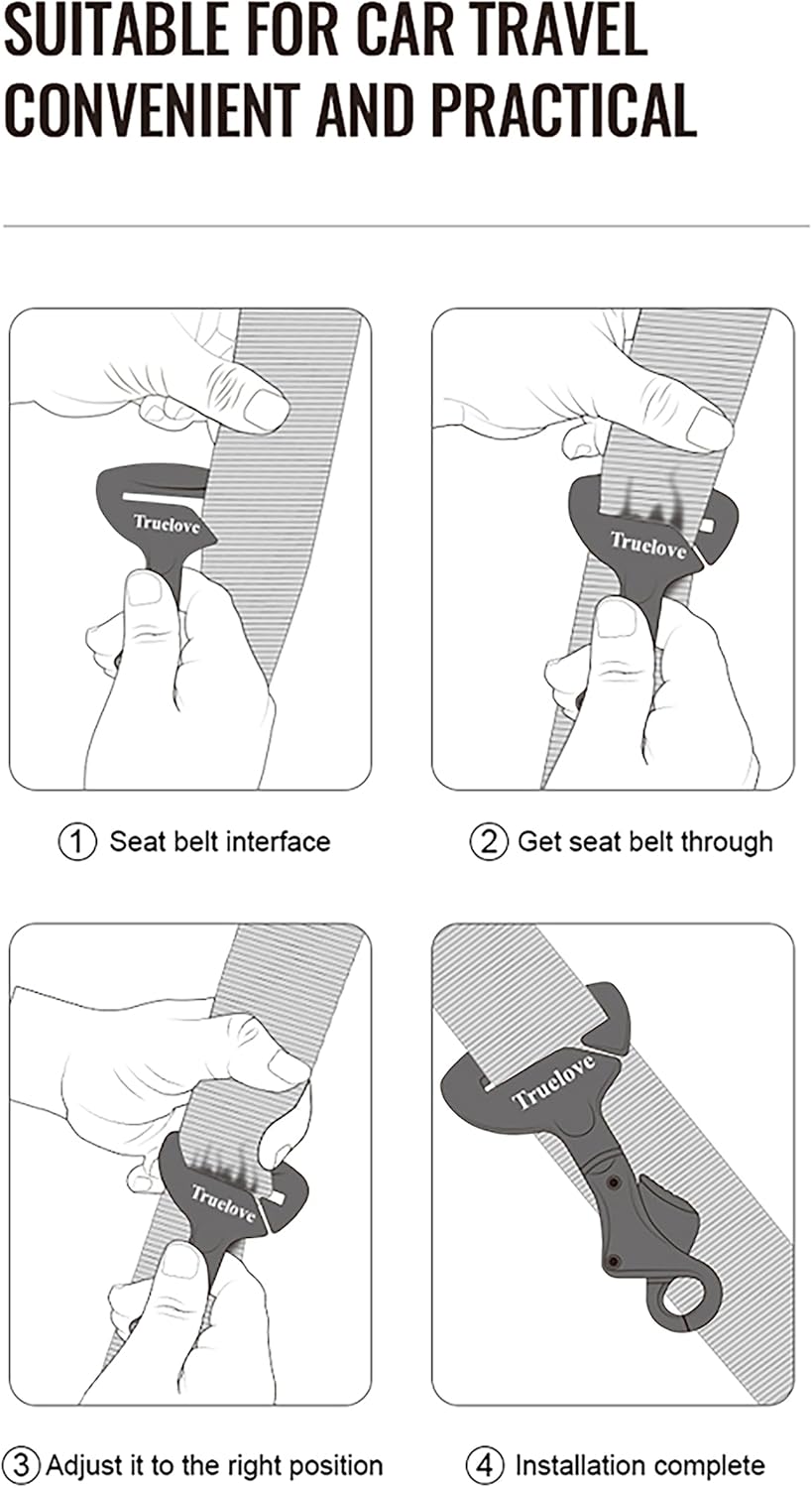 SUITABLE FOR CAR TRAVEL
CONVENIENT AND PRACTICAL

Truelove

Truelove

① Seat belt interface

② Get seat belt through

Truelove

Truelove

③ Adjust it to the right position

④ Installation complete