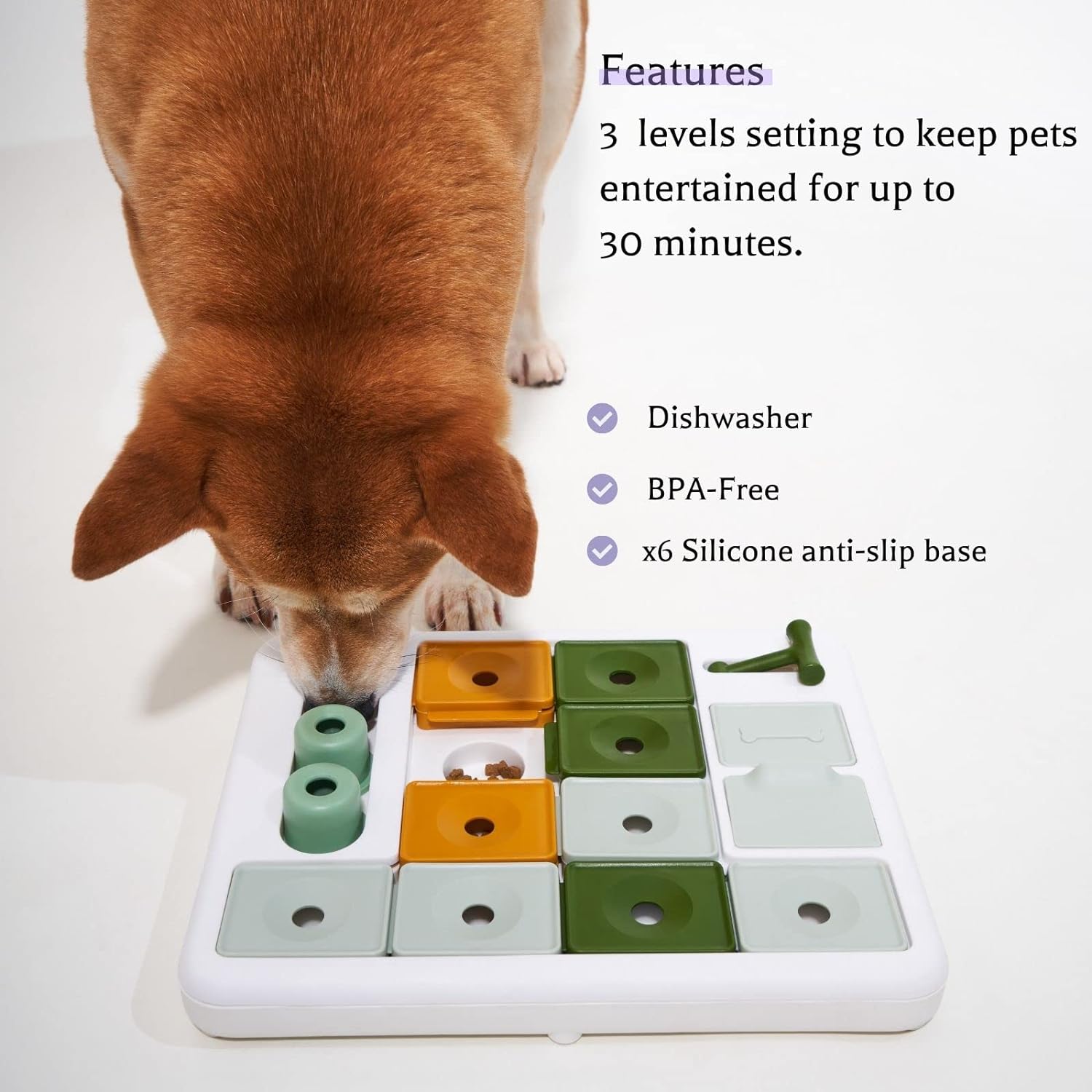 Features

3 levels setting to keep pets entertained for up to 30 minutes.

Dishwasher

BPA-Free

x6 Silicone anti-slip base