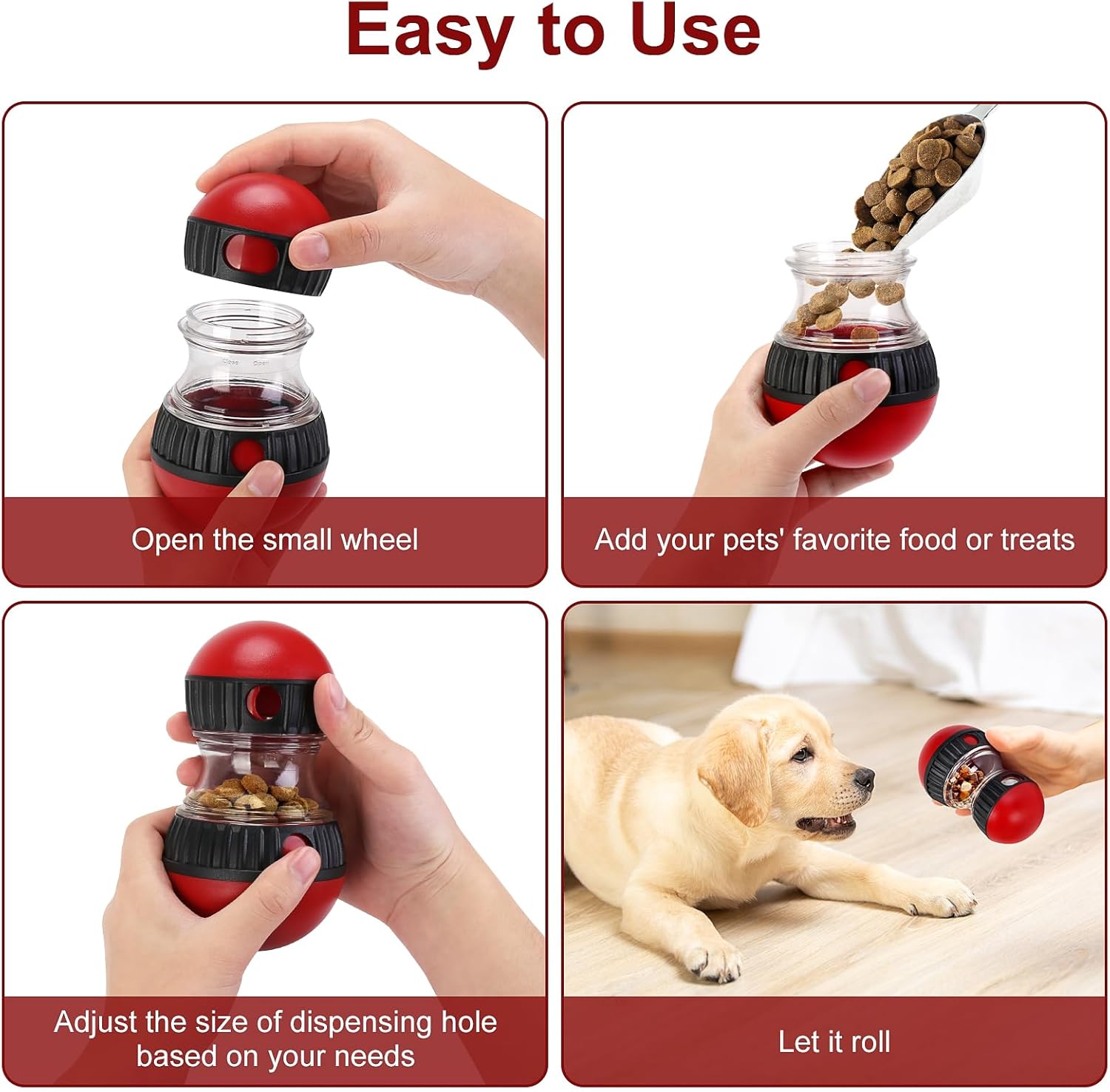 Easy to Use

Close Open

Open the small wheel

Add your pets' favorite food or treats

Adjust the size of dispensing hole based on your needs

Let it roll