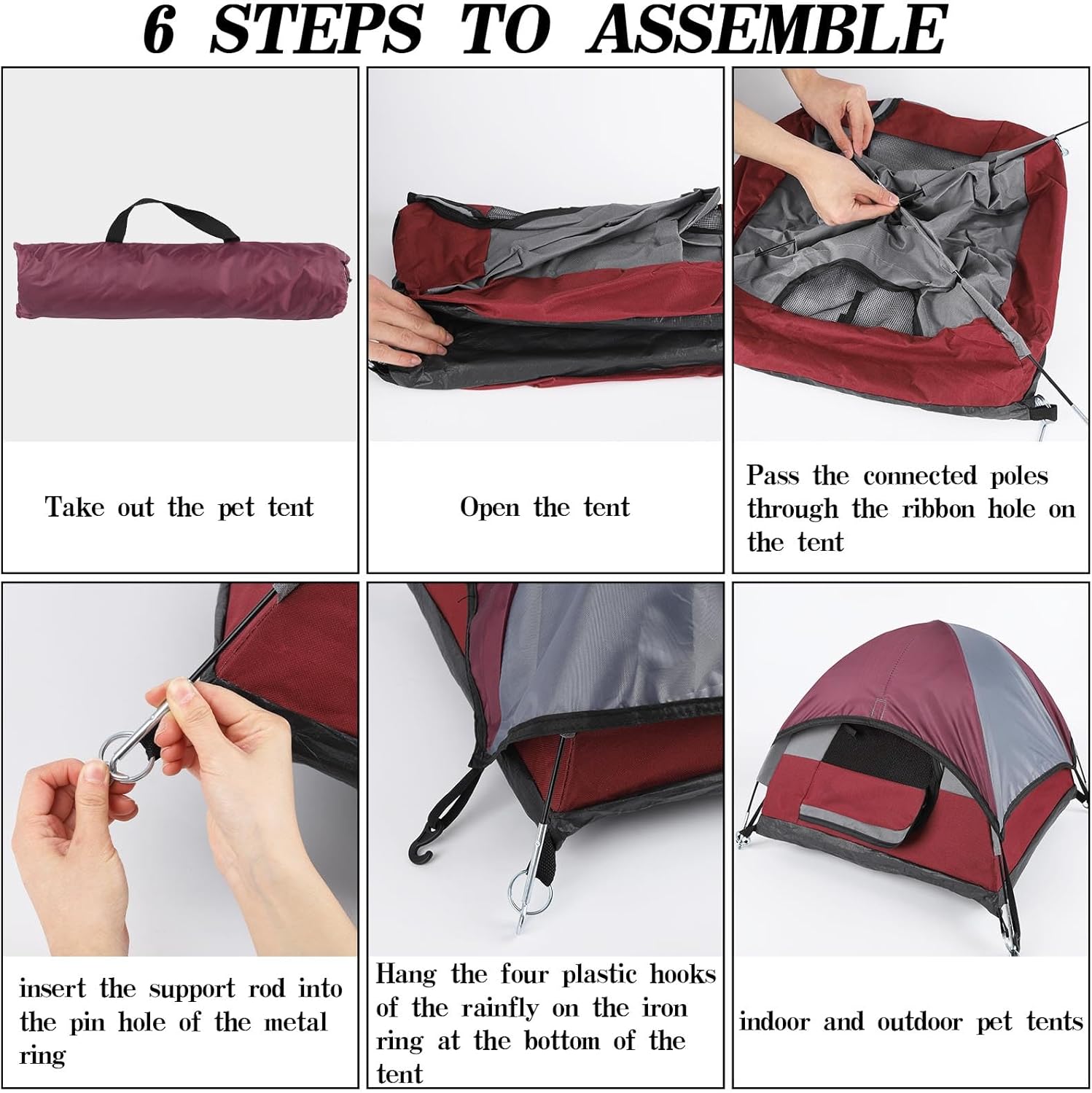 6 STEPS TO ASSEMBLE

Take out the pet tent

Open the tent

Pass the connected poles through the ribbon hole on the tent

insert the support rod into the pin hole of the metal ring

Hang the four plastic hooks of the rainfly on the iron ring at the bottom of the tent

indoor and outdoor pet tents