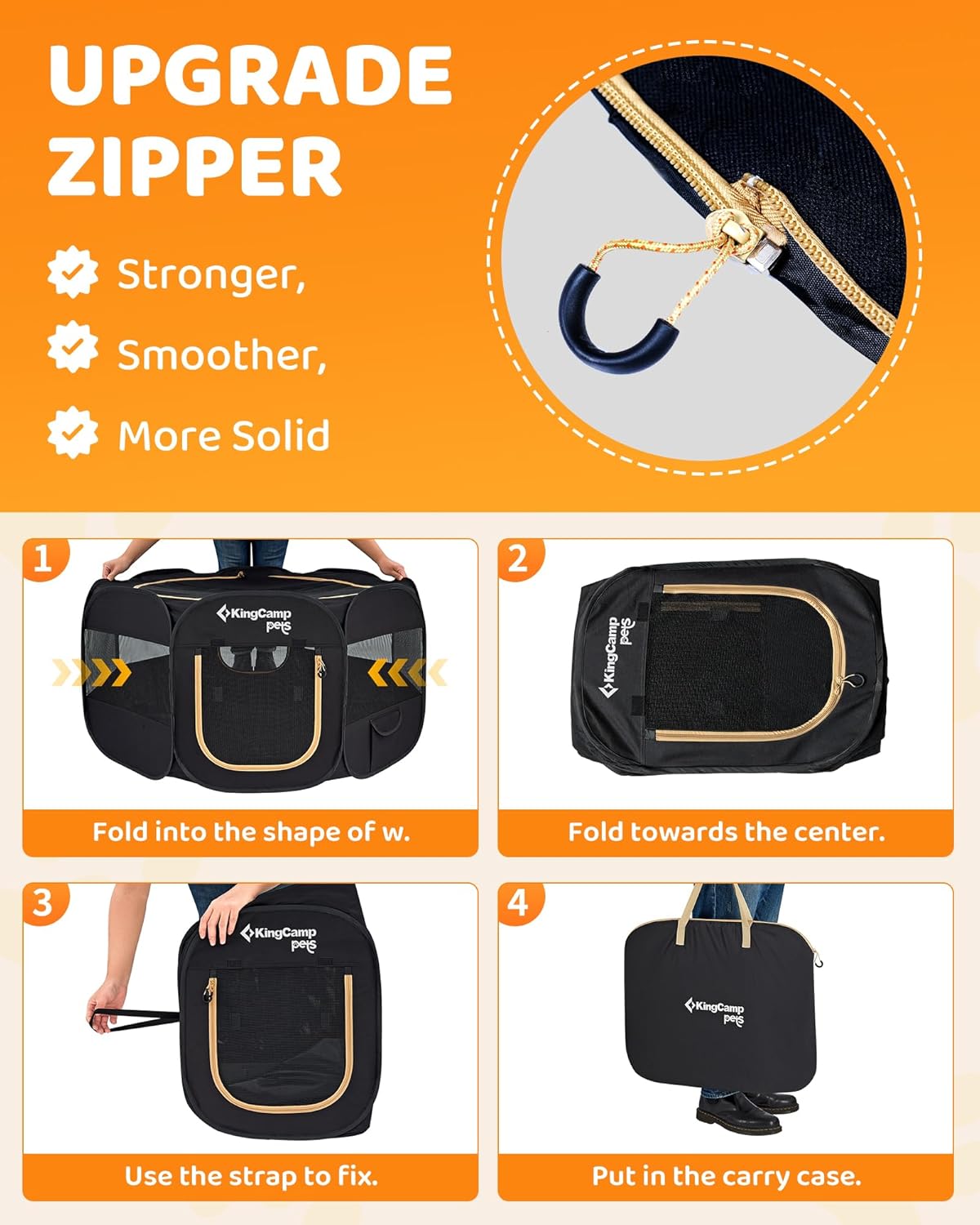 UPGRADE ZIPPER

Stronger,

Smoother,

More Solid

1

KingCamp pets

Fold into the shape of w.

2

KingCamp pets

Fold towards the center.

3

KingCamp pets

Use the strap to fix.

4

KingCamp pets

Put in the carry case.