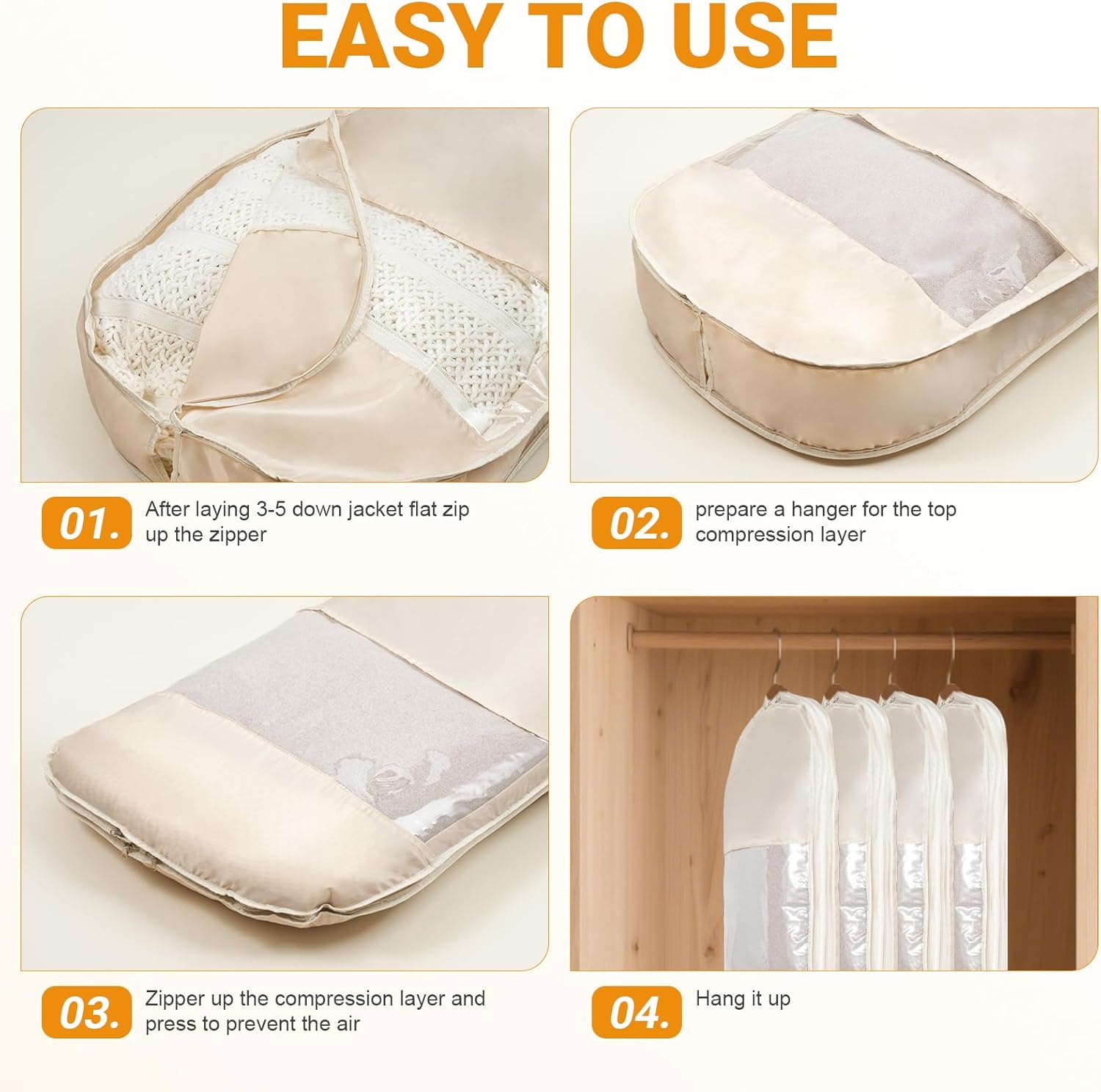 EASY TO USE

01. After laying 3-5 down jacket flat zip up the zipper

02. prepare a hanger for the top compression layer

03. Zipper up the compression layer and press to prevent the air

04. Hang it up