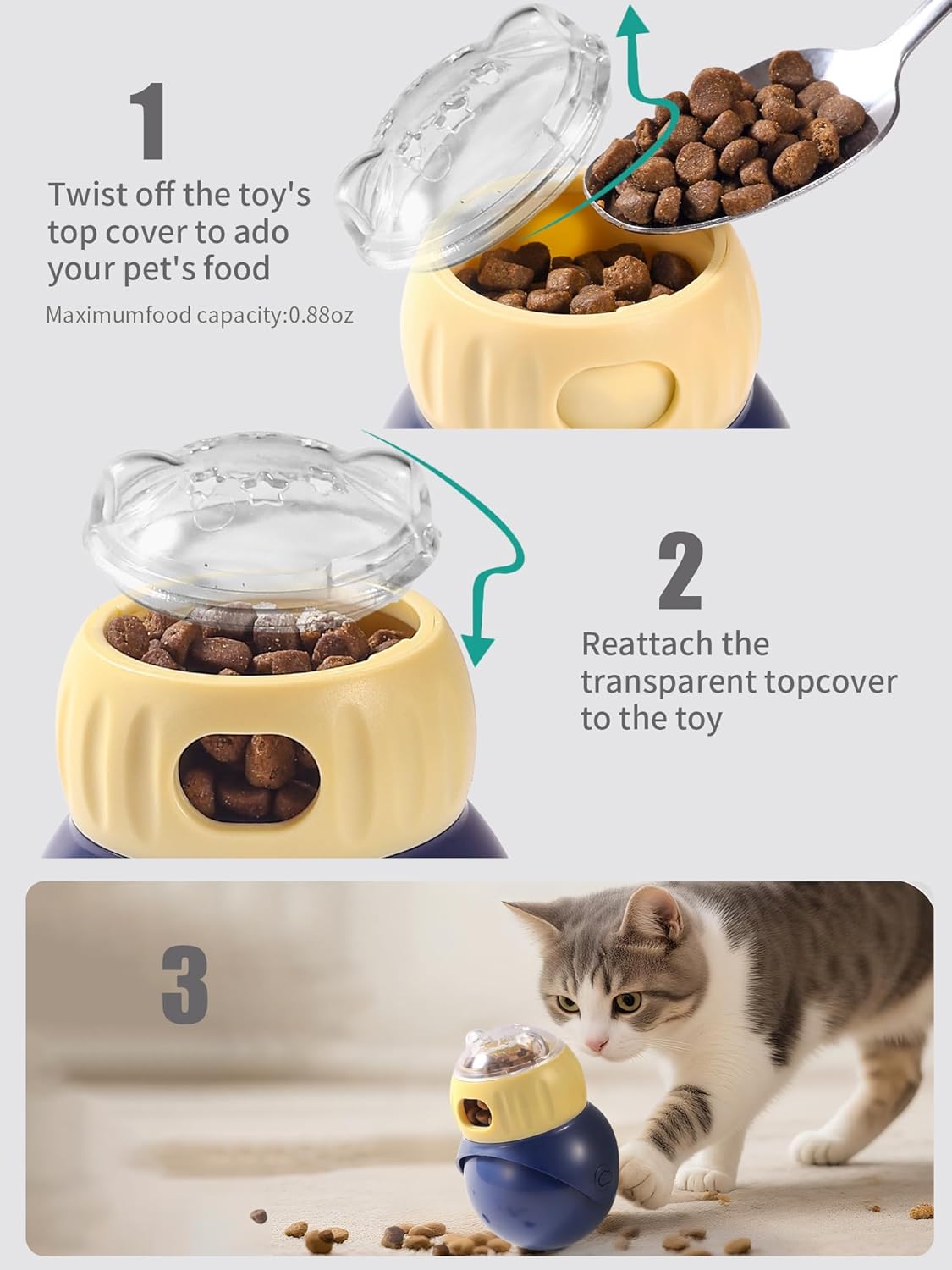 1

Twist off the toy's top cover to ado your pet's food

Maximumfood capacity:0.88oz

2

Reattach the transparent topcover to the toy

3