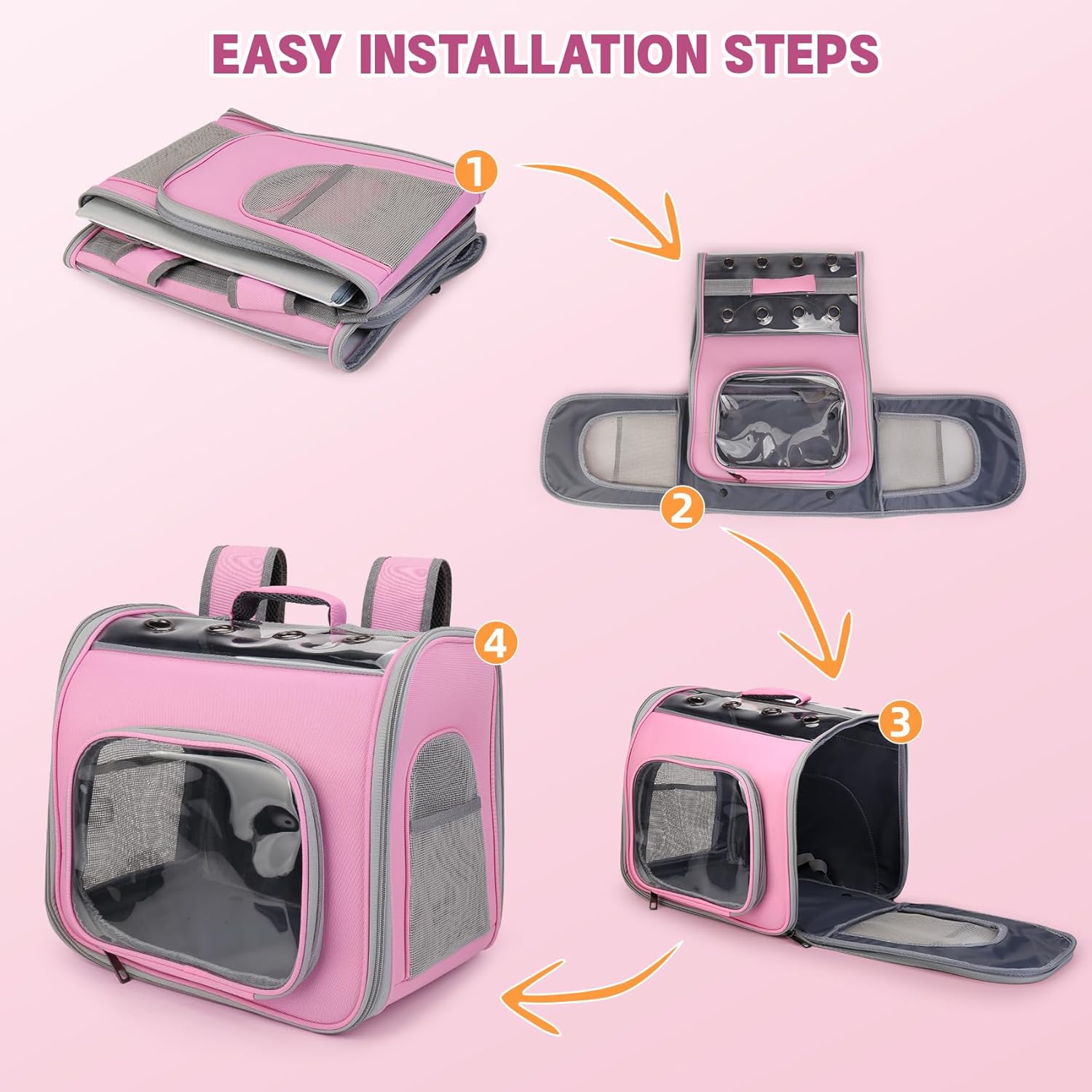 EASY INSTALLATION STEPS

1

2

3

4