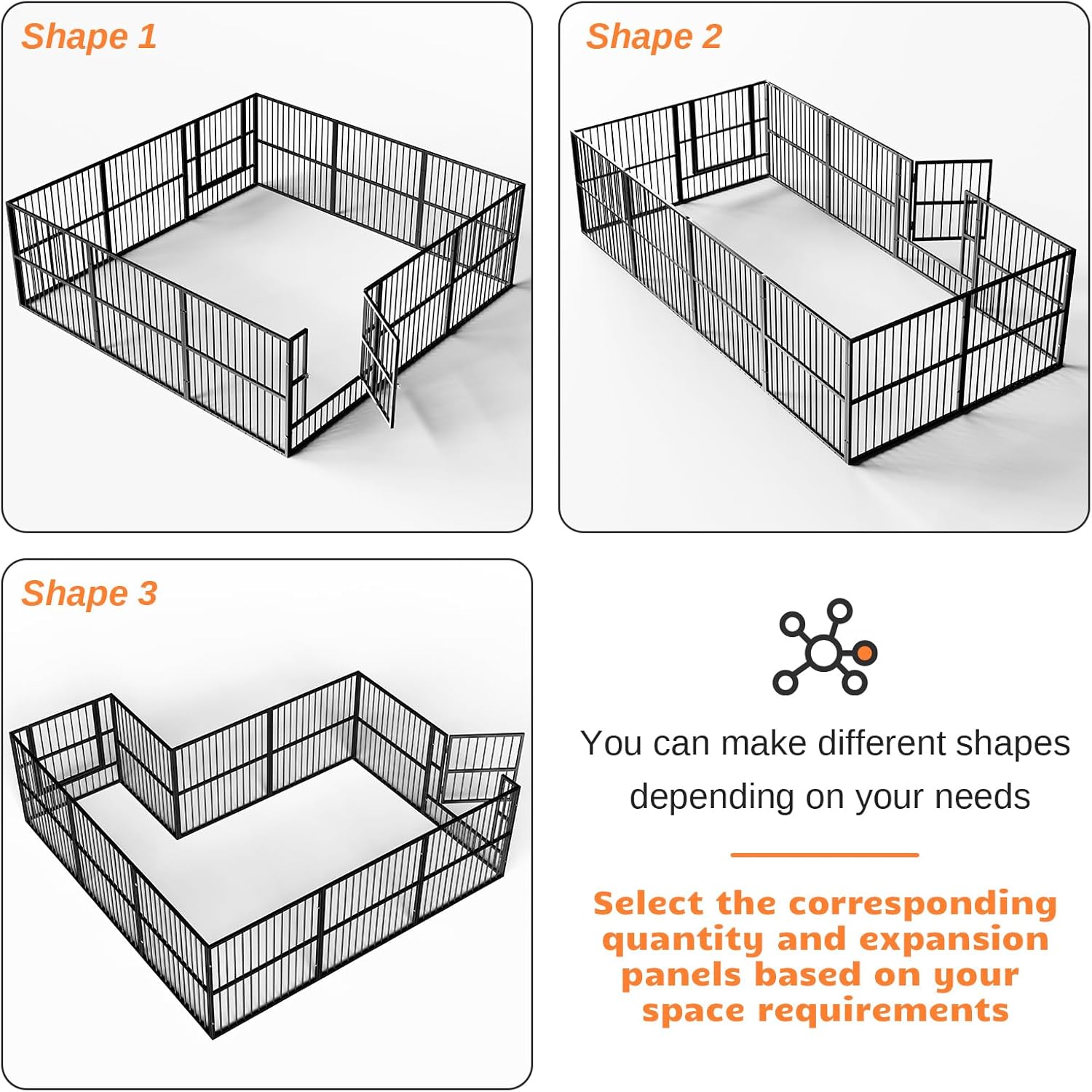 Shape 1

Shape 2

Shape 3

You can make different shapes depending on your needs

Select the corresponding quantity and expansion panels based on your space requirements