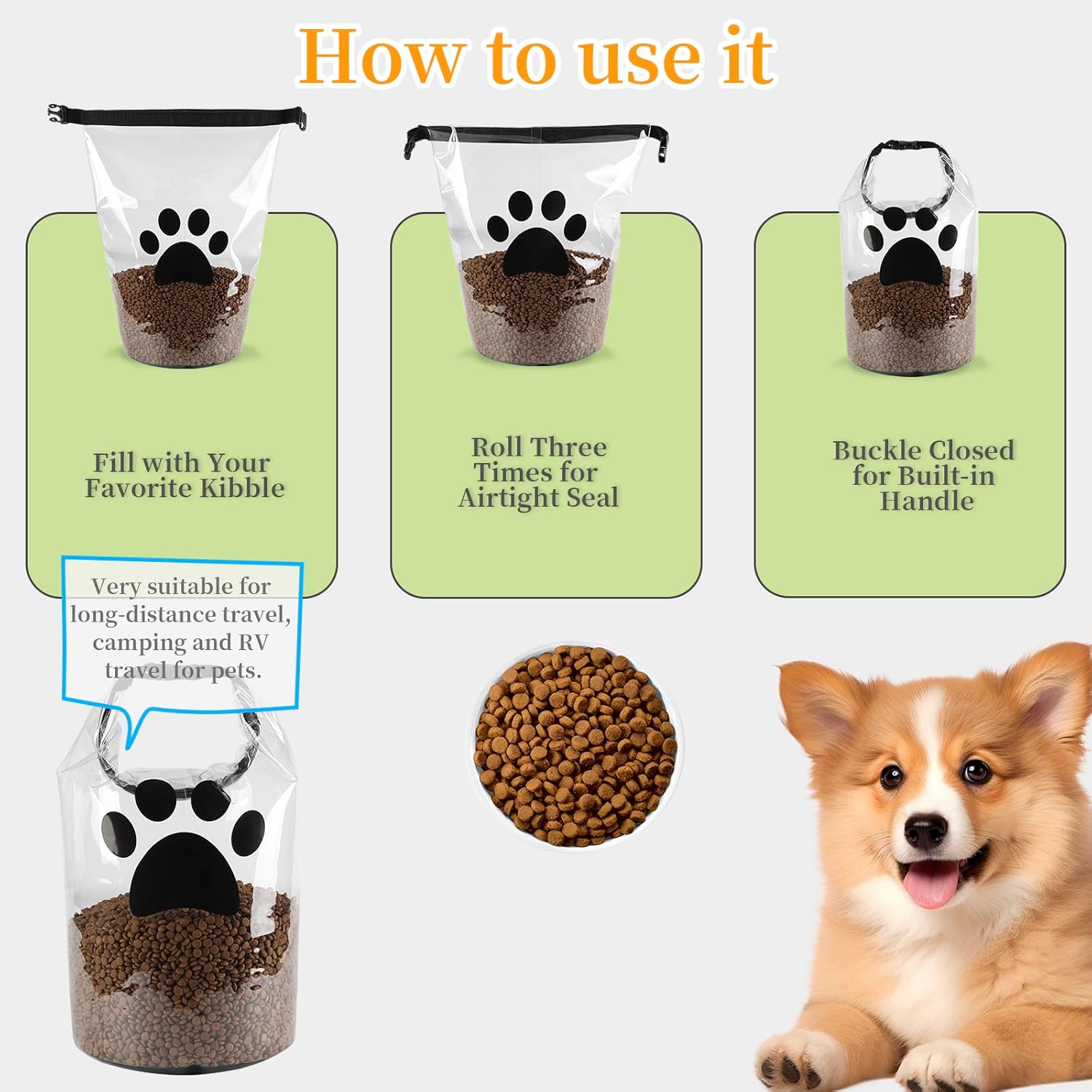 How to use it

Fill with Your Favorite Kibble

Roll Three Times for Airtight Seal

Buckle Closed for Built-in Handle

Very suitable for long-distance travel, camping and RV travel for pets.