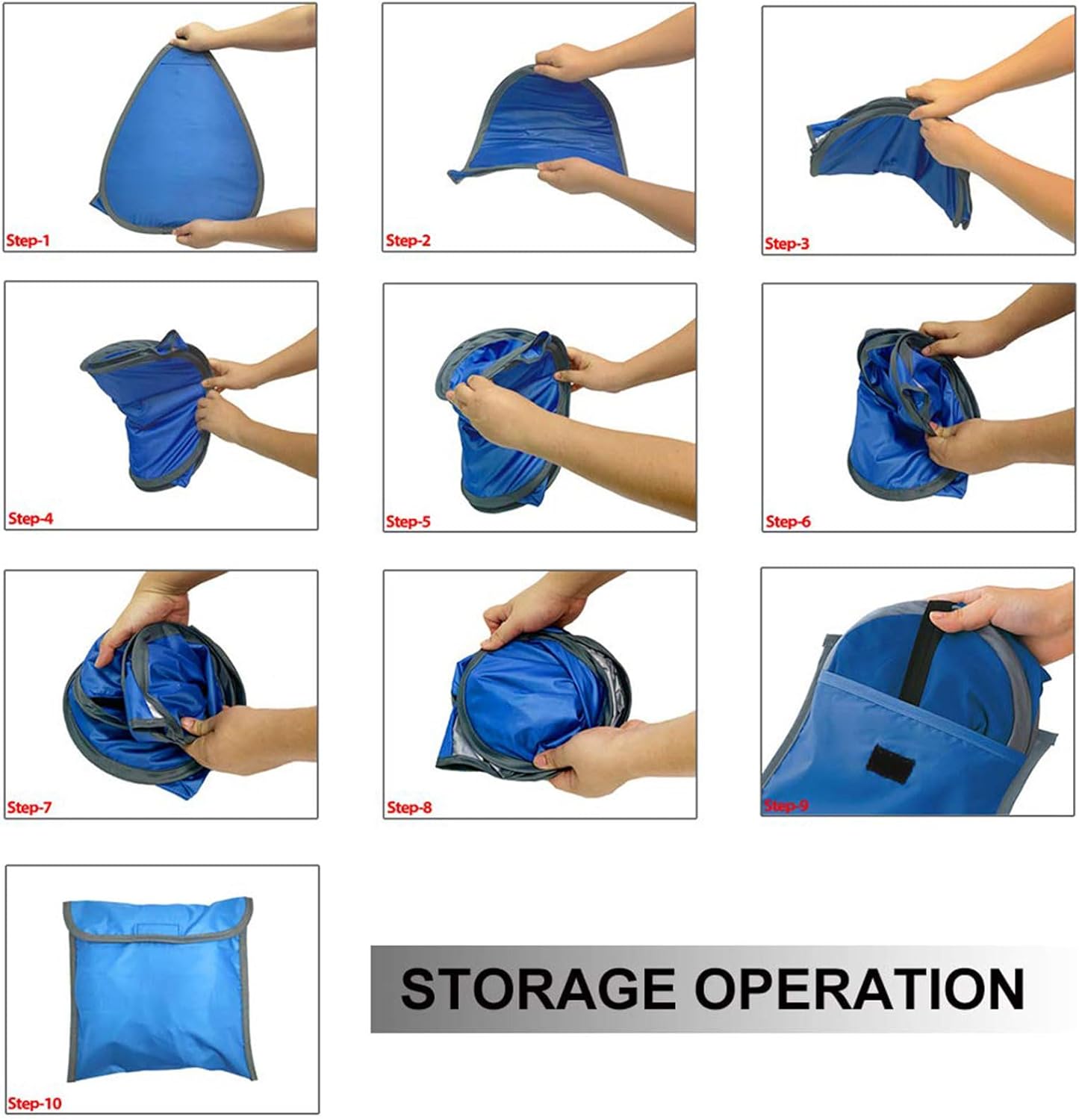 Step-1

Step-2

Step-3

Step-4

Step-5

Step-6

Step-7

Step-8

Step-9

Step-10

STORAGE OPERATION