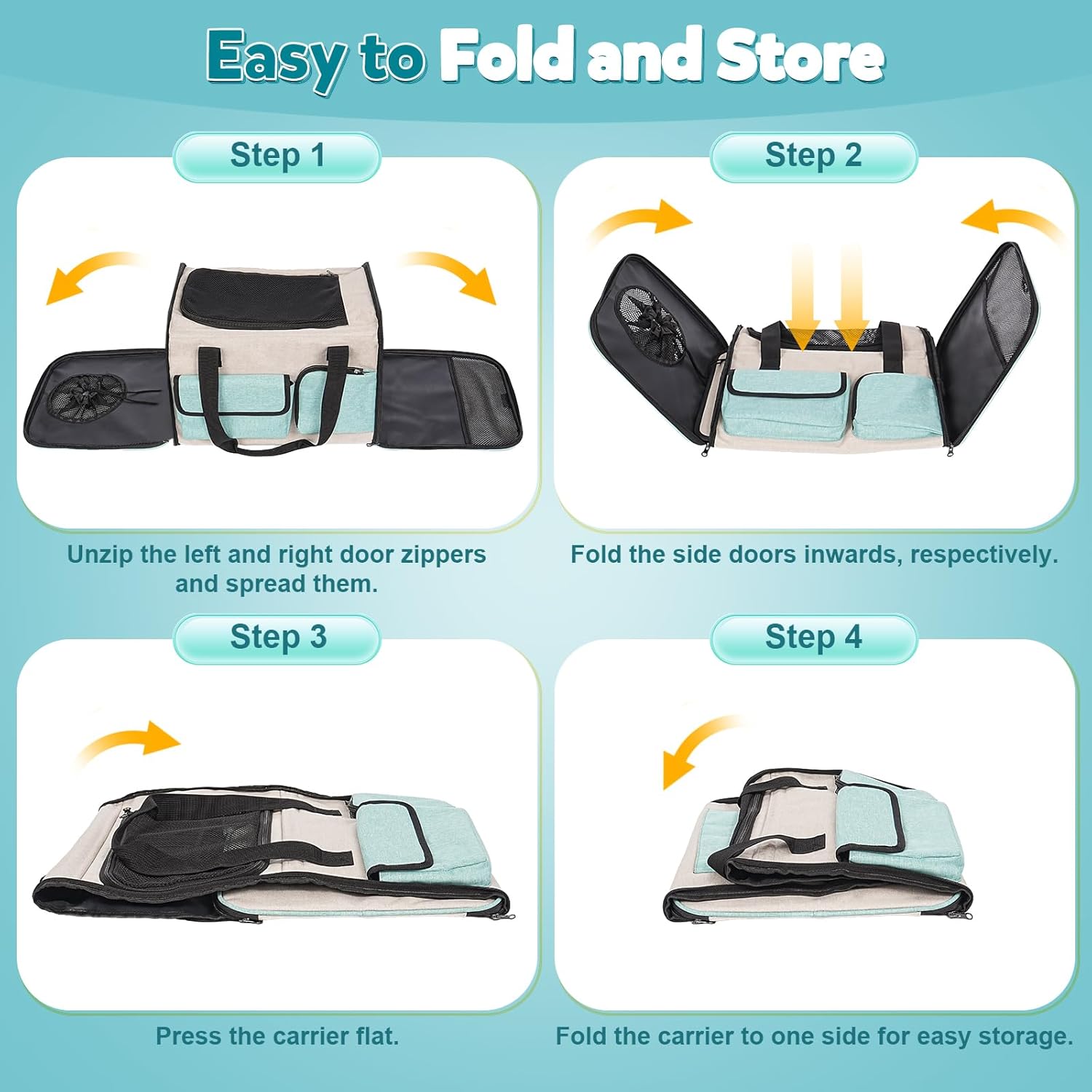 Easy to Fold and Store

Step 1

Unzip the left and right door zippers and spread them.

Step 2

Fold the side doors inwards, respectively.

Step 3

Press the carrier flat.

Step 4

Fold the carrier to one side for easy storage.