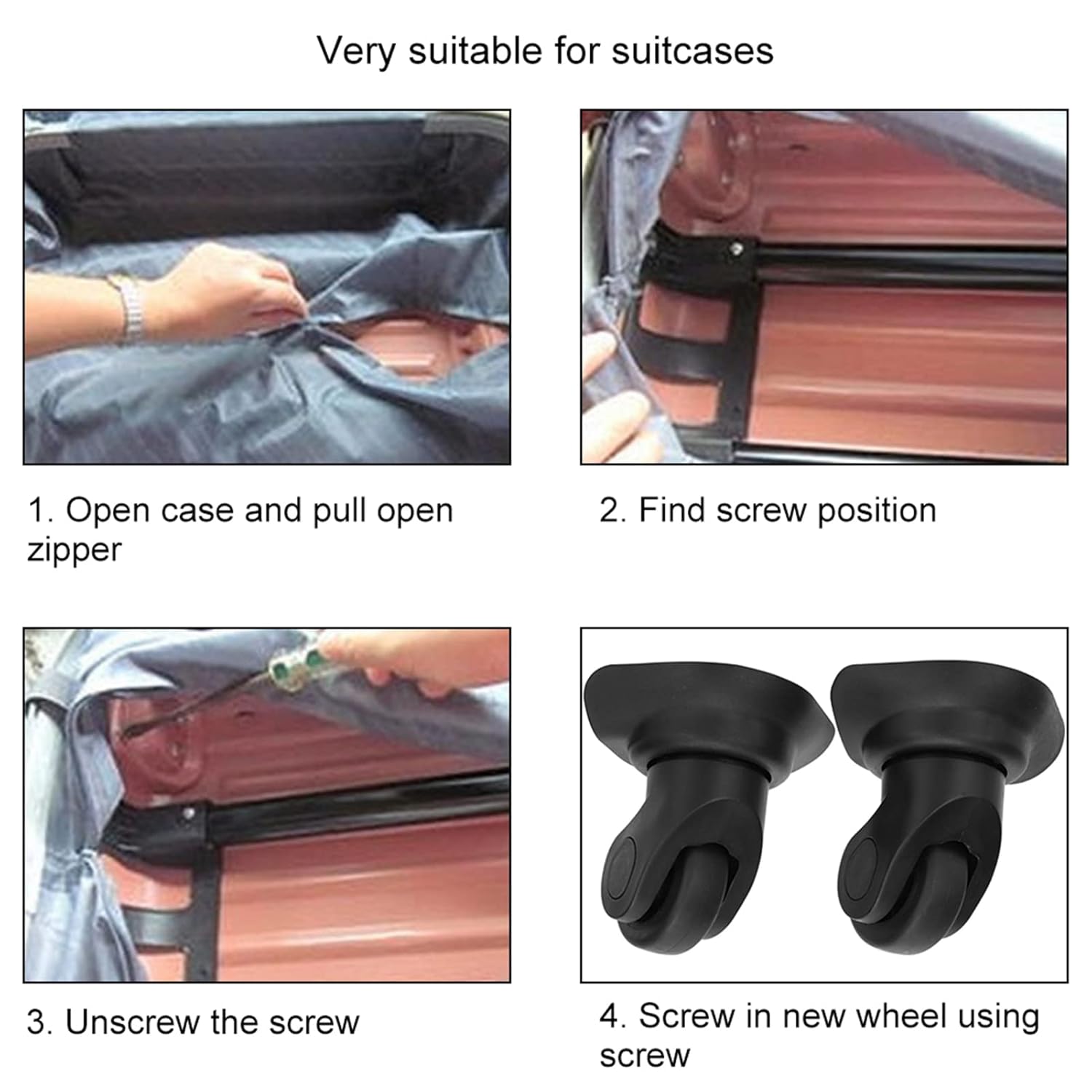 Very suitable for suitcases

1. Open case and pull open zipper

2. Find screw position

3. Unscrew the screw

4. Screw in new wheel using screw