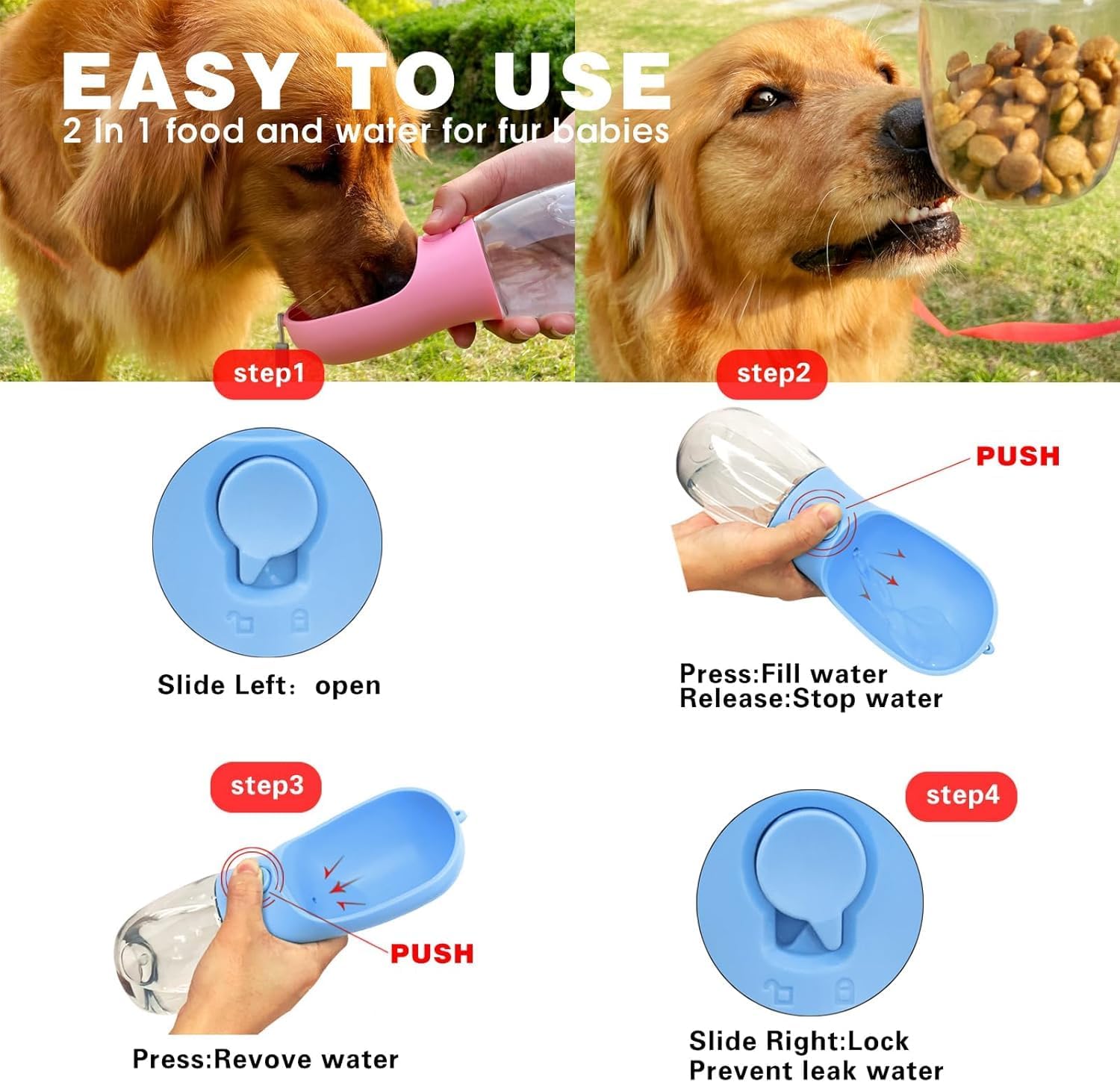 EASY TO USE
2 In 1 food and water for fur babies

step1

Slide Left： open

step2

PUSH

Press:Fill water
Release:Stop water

step3

PUSH

Press:Revove water

step4

Slide Right:Lock
Prevent leak water