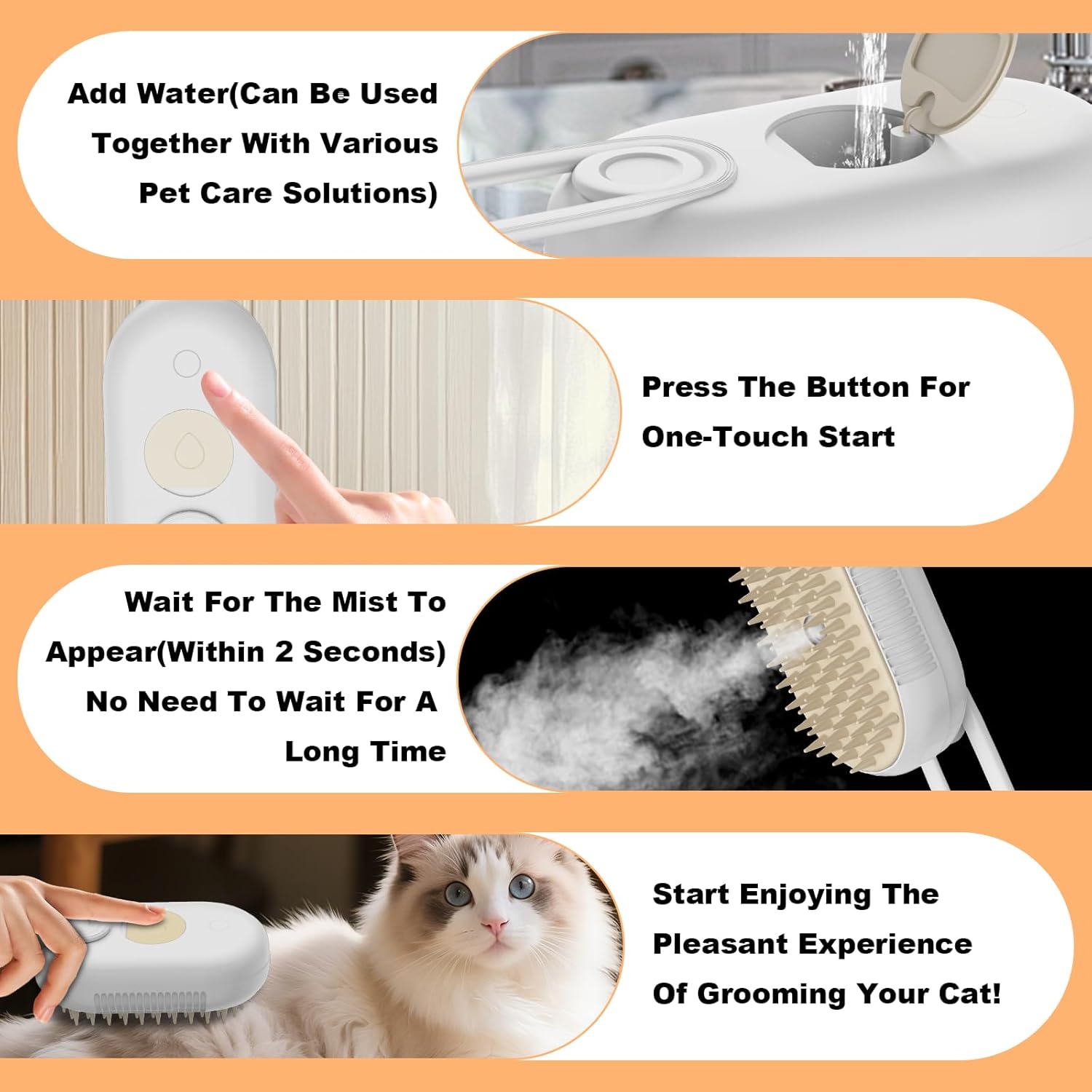 Add Water(Can Be Used Together With Various Pet Care Solutions)

Press The Button For One-Touch Start

Wait For The Mist To Appear(Within 2 Seconds) No Need To Wait For A Long Time

Start Enjoying The Pleasant Experience Of Grooming Your Cat!