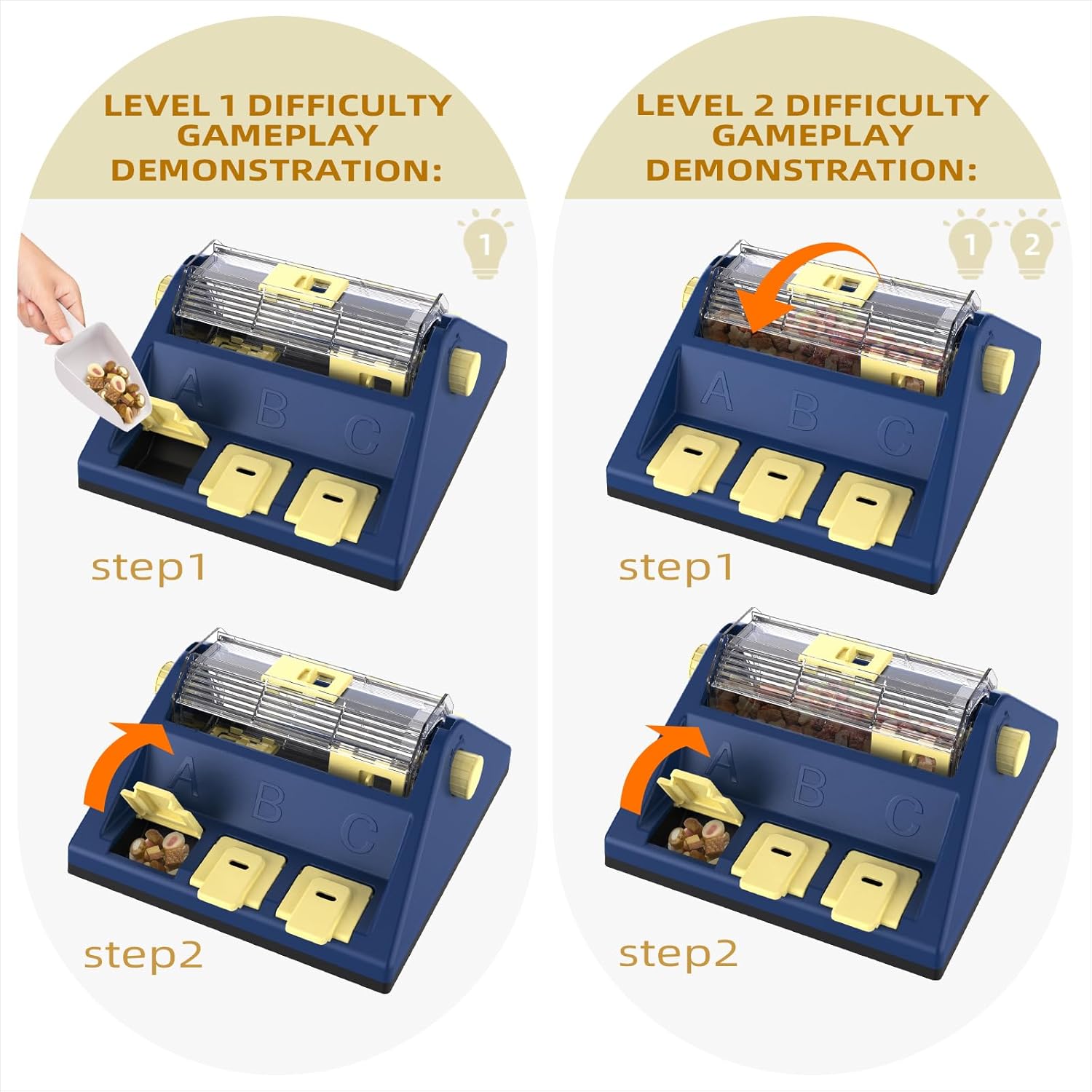 LEVEL 1 DIFFICULTY GAMEPLAY DEMONSTRATION:

1

A B C

step1

A B C

step2

LEVEL 2 DIFFICULTY GAMEPLAY DEMONSTRATION:

1 2

A B C

step1

A B C

step2