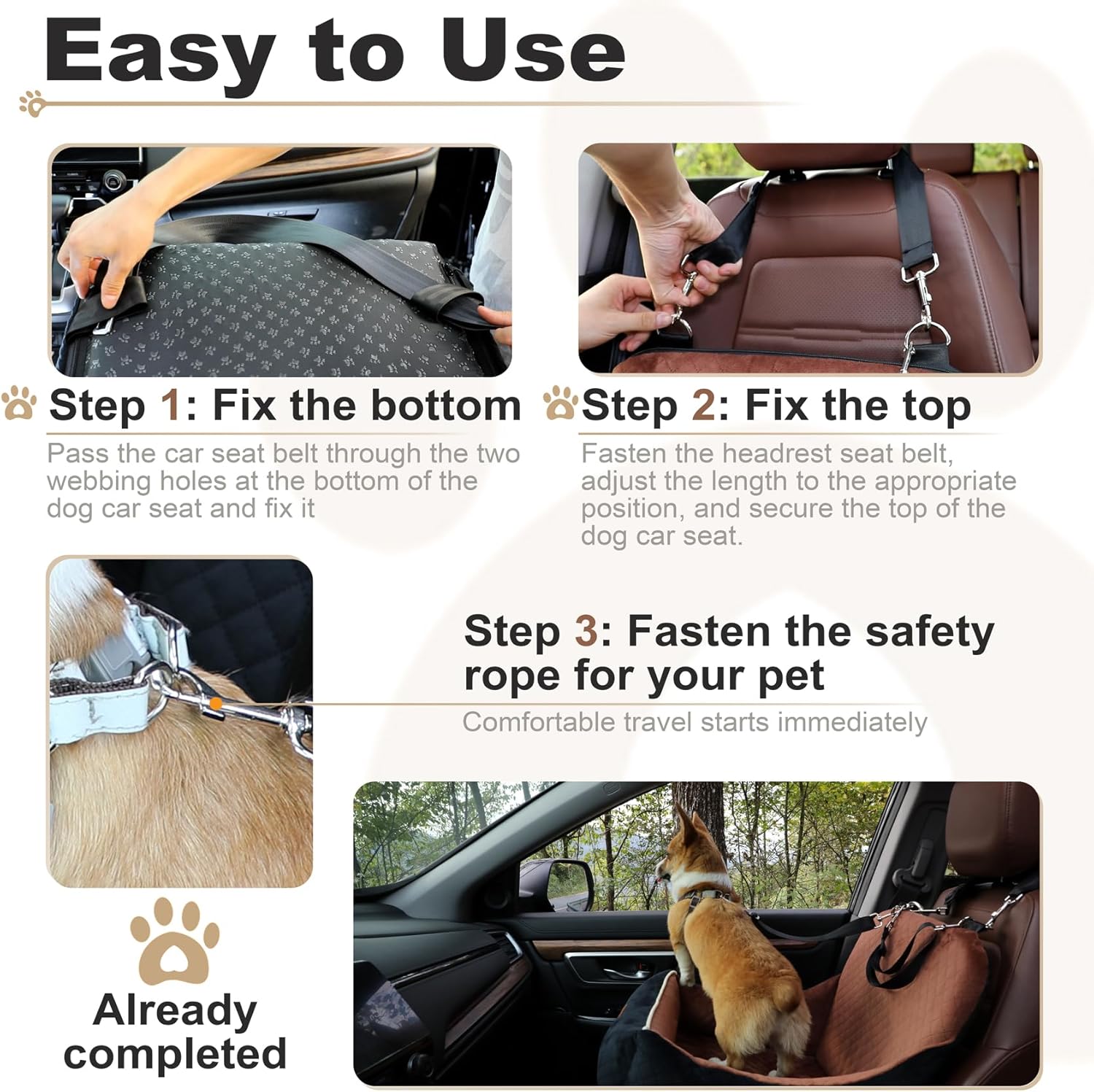 Easy to Use

Step 1: Fix the bottom

Pass the car seat belt through the two webbing holes at the bottom of the dog car seat and fix it

Step 2: Fix the top

Fasten the headrest seat belt, adjust the length to the appropriate position, and secure the top of the dog car seat.

Step 3: Fasten the safety rope for your pet

Comfortable travel starts immediately

Already completed