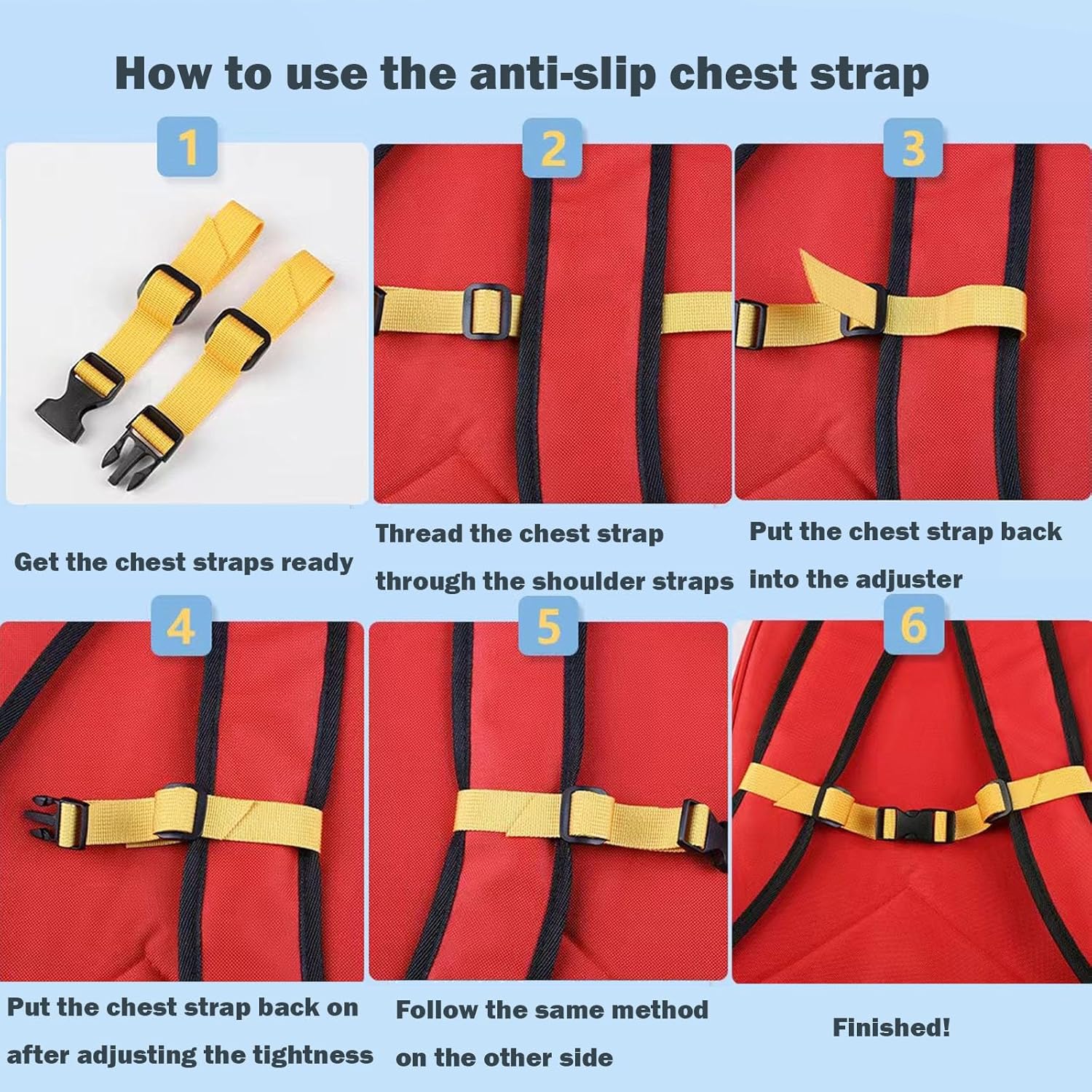 How to use the anti-slip chest strap

1

Get the chest straps ready

2

Thread the chest strap through the shoulder straps

3

Put the chest strap back into the adjuster

4

Put the chest strap back on after adjusting the tightness

5

Follow the same method on the other side

6

Finished!