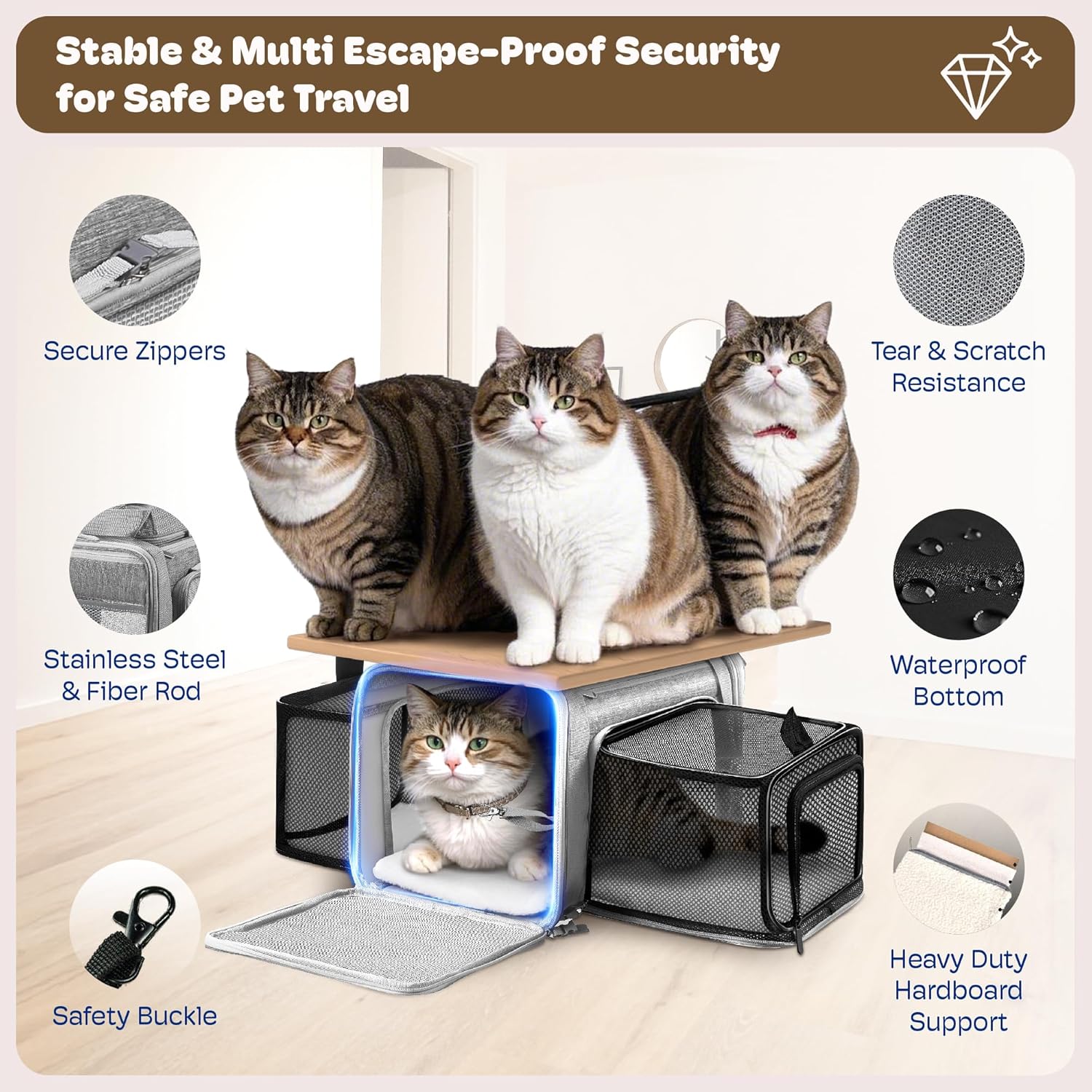 Stable & Multi Escape-Proof Security for Safe Pet Travel

Secure Zippers

Stainless Steel & Fiber Rod

Safety Buckle

Tear & Scratch Resistance

Waterproof Bottom

Heavy Duty Hardboard Support