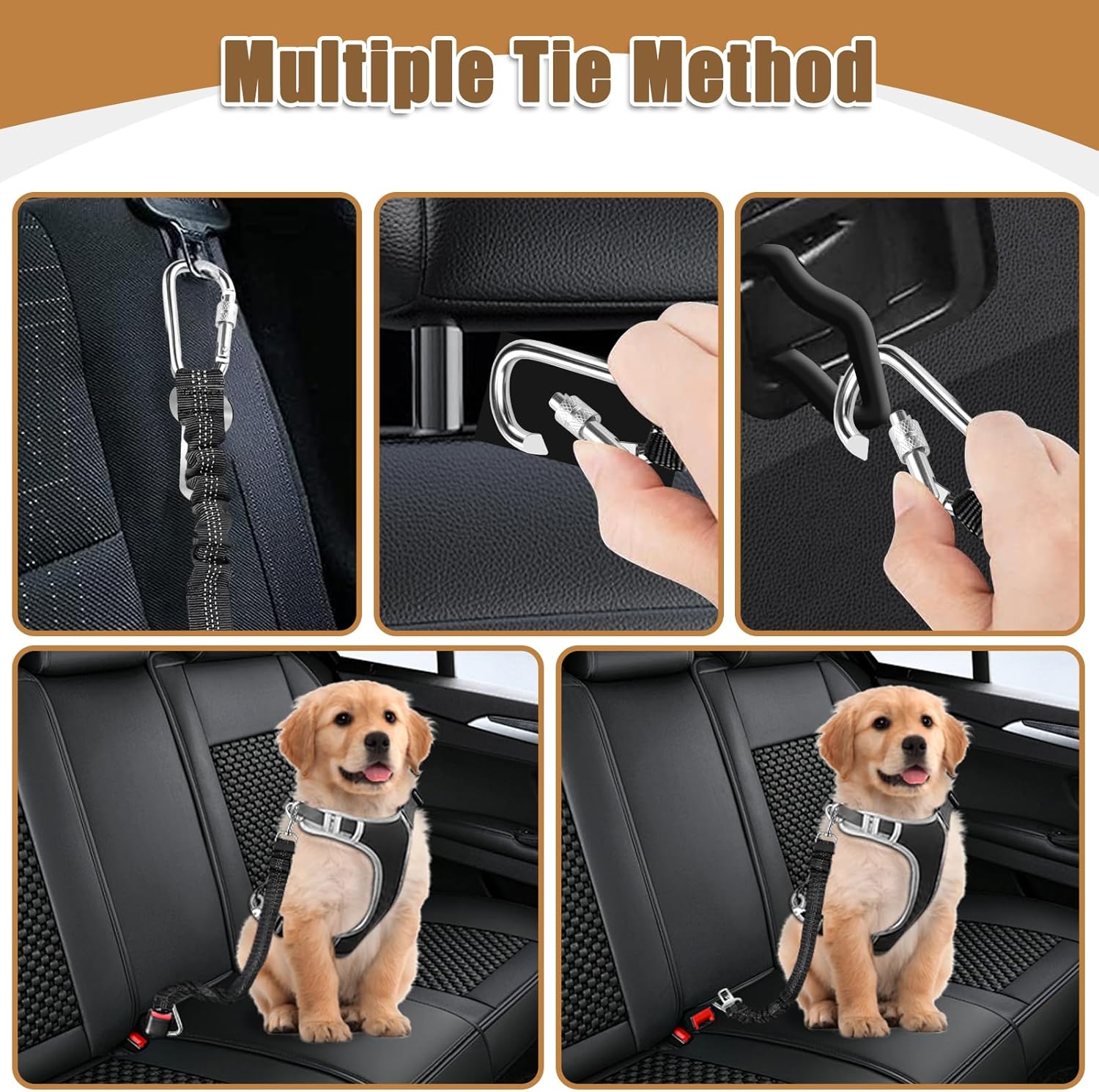 Multiple Tie Method