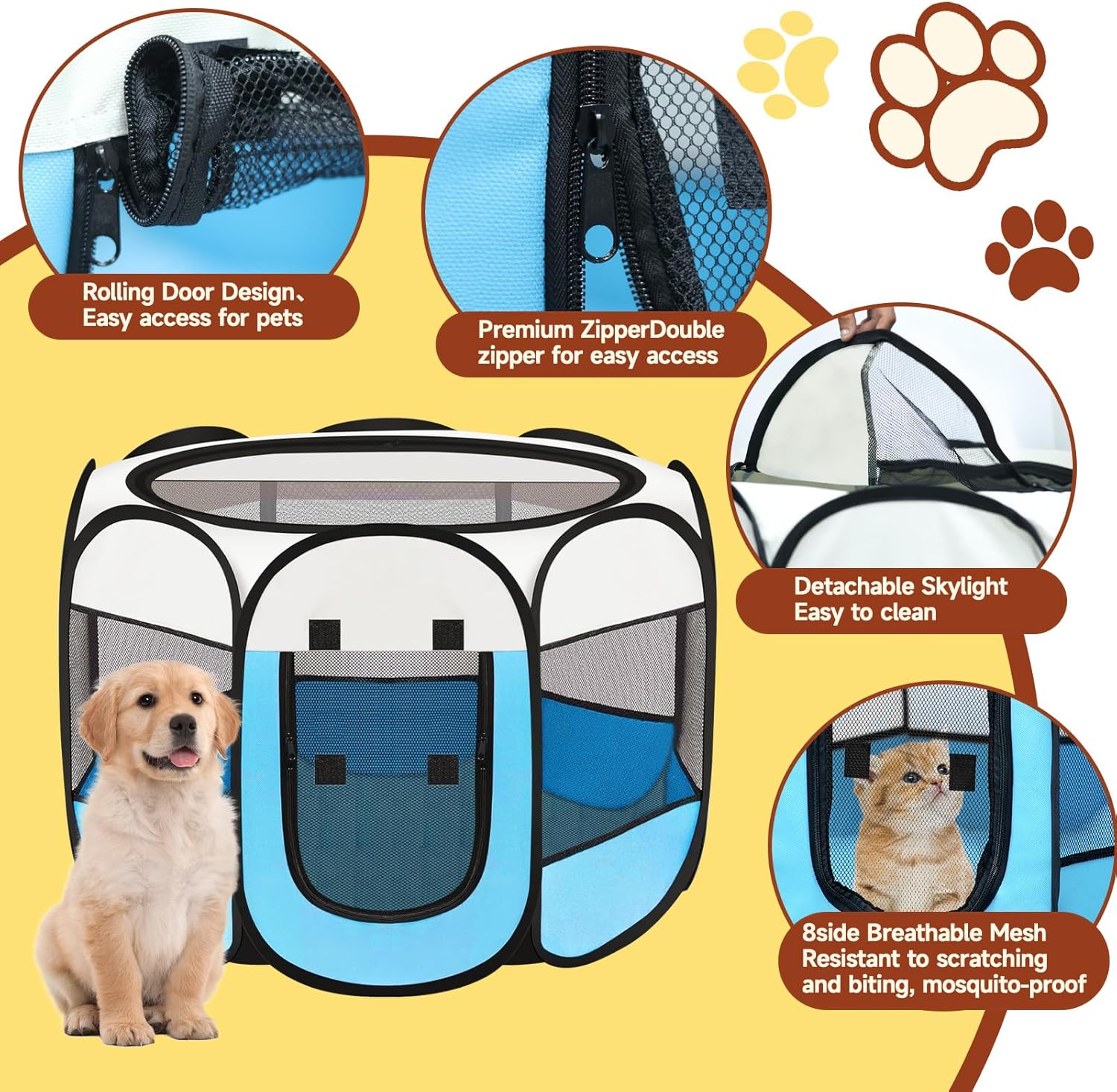 Rolling Door Design、Easy access for pets

Premium ZipperDouble zipper for easy access

Detachable Skylight Easy to clean

8side Breathable Mesh Resistant to scratching and biting, mosquito-proof