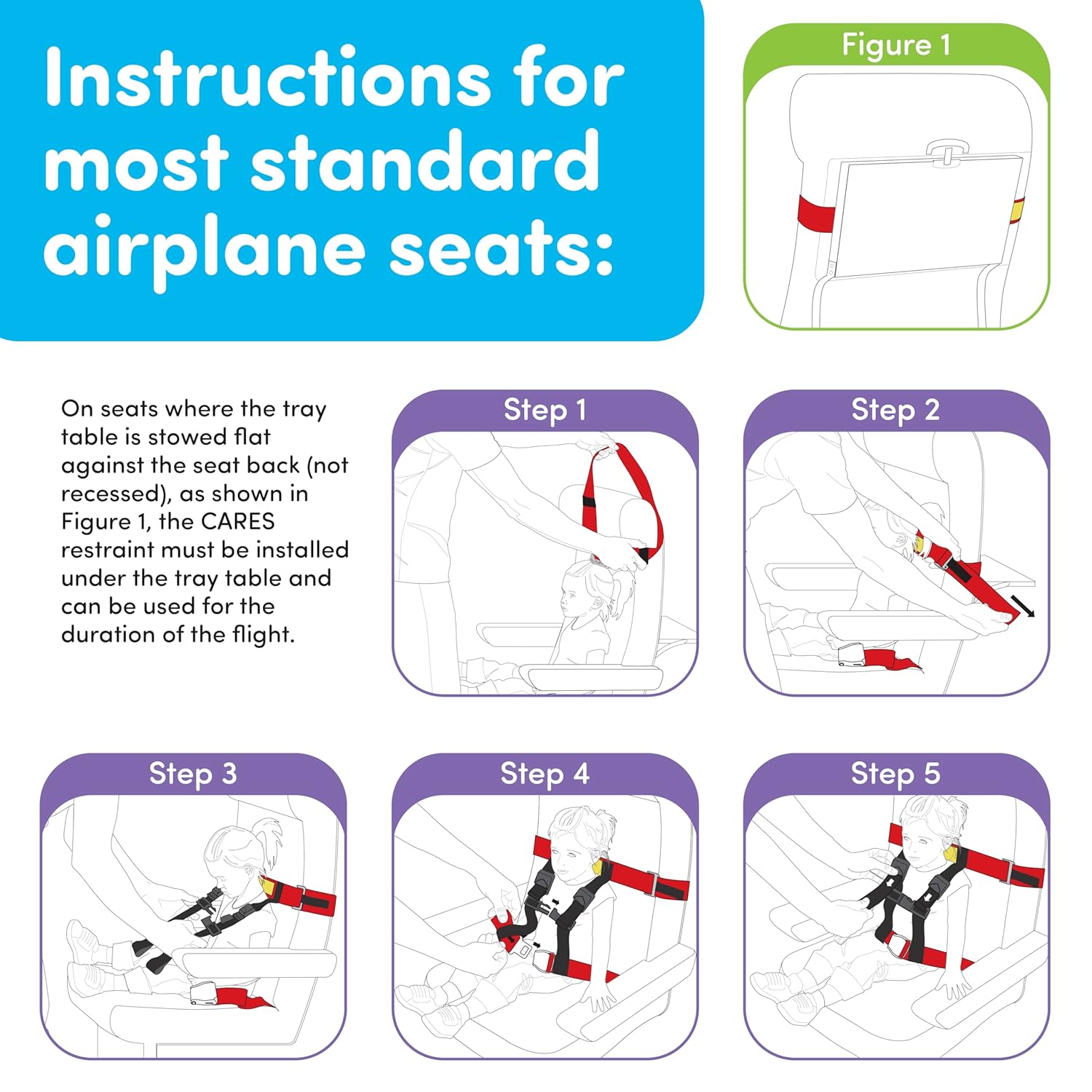 Instructions for most standard airplane seats:

Figure 1

On seats where the tray table is stowed flat against the seat back (not recessed), as shown in Figure 1, the CARES restraint must be installed under the tray table and can be used for the duration of the flight.

Step 1

Step 2

Step 3

Step 4

Step 5