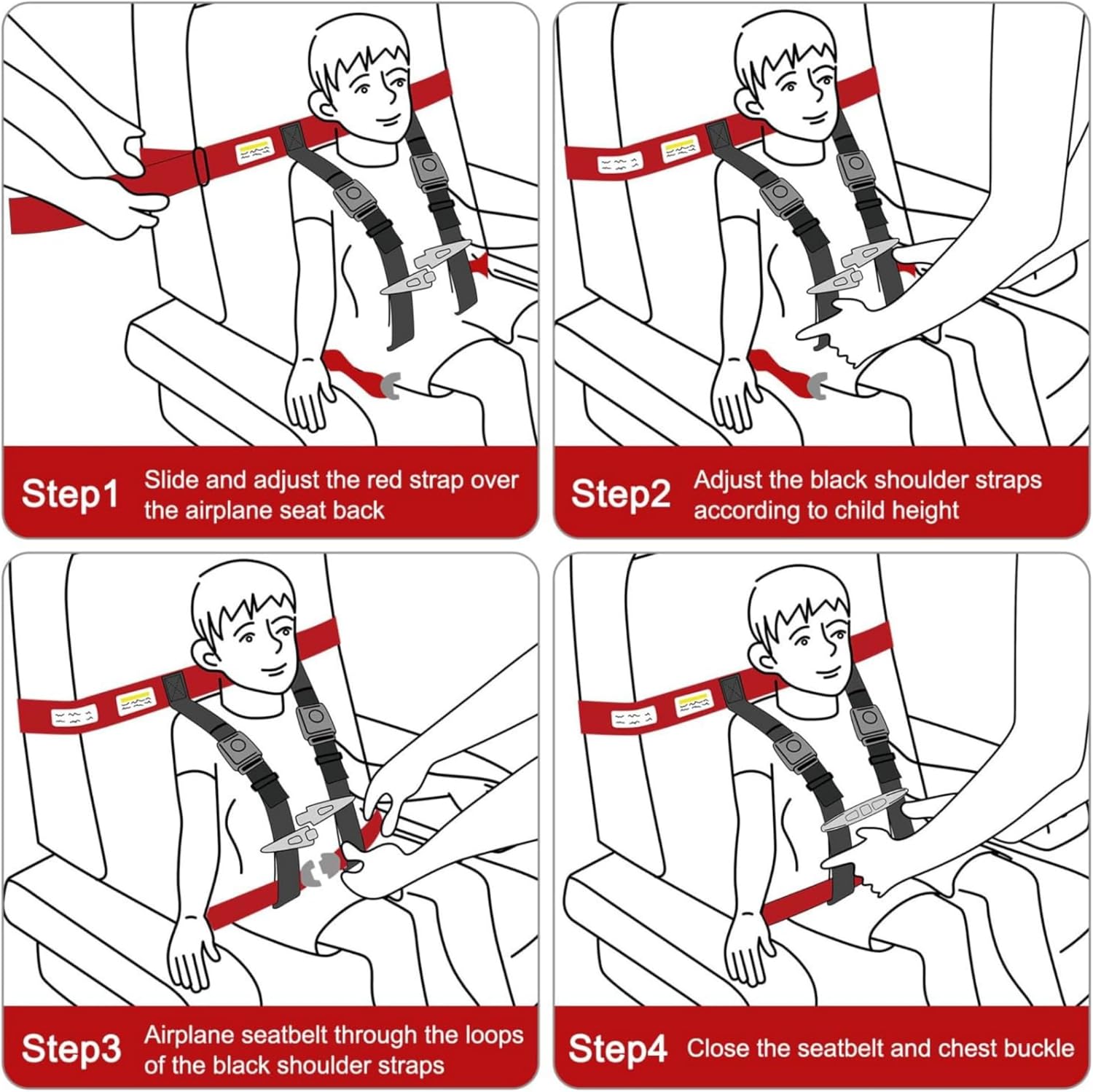 Step1 Slide and adjust the red strap over the airplane seat back

Step2 Adjust the black shoulder straps according to child height

Step3 Airplane seatbelt through the loops of the black shoulder straps

Step4 Close the seatbelt and chest buckle