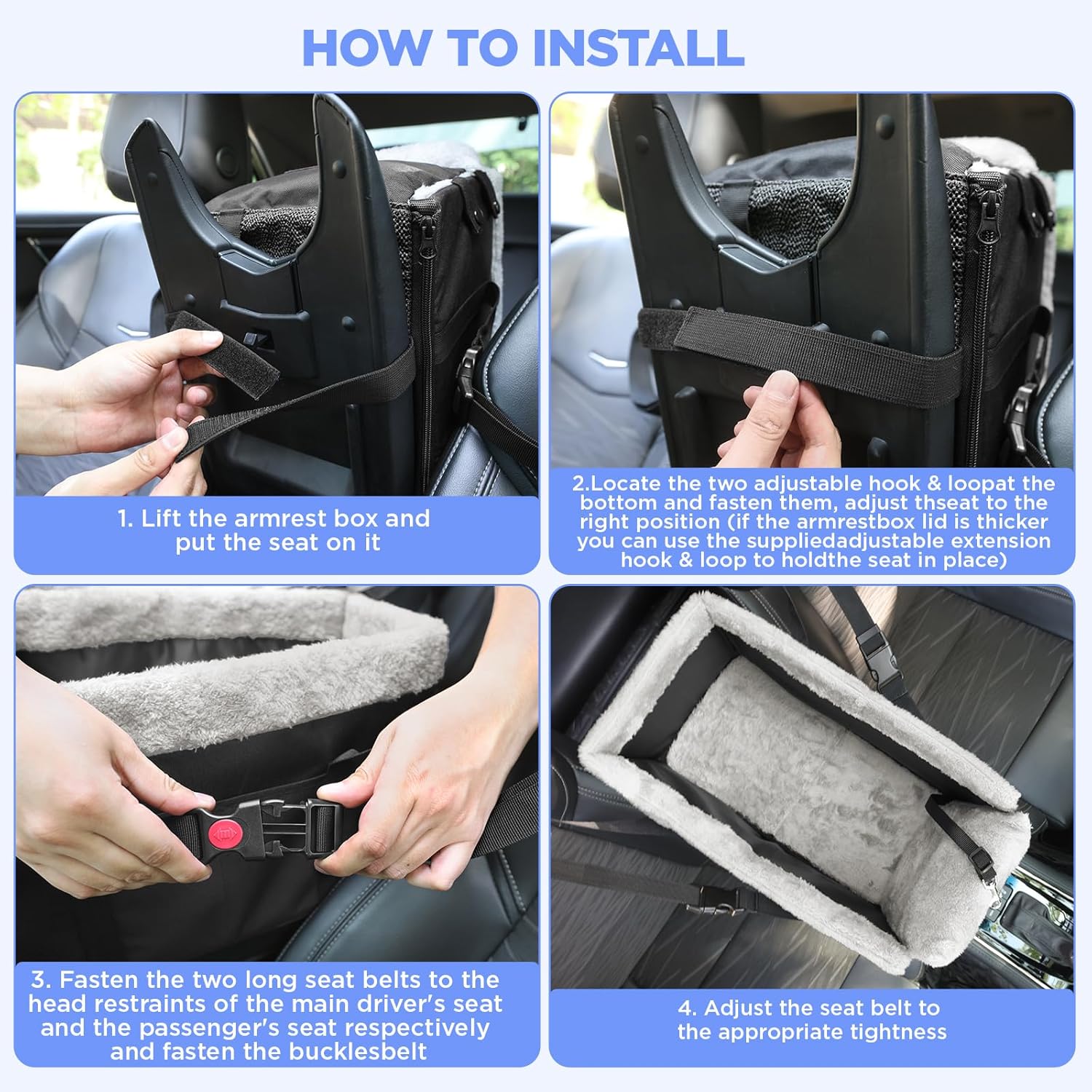 HOW TO INSTALL

1. Lift the armrest box and put the seat on it

2.Locate the two adjustable hook & loopat the bottom and fasten them, adjust thseat to the right position (if the armrestbox lid is thicker you can use the suppliedadjustable extension hook & loop to holdthe seat in place)

3. Fasten the two long seat belts to the head restraints of the main driver's seat and the passenger's seat respectively and fasten the bucklesbelt

4. Adjust the seat belt to the appropriate tightness